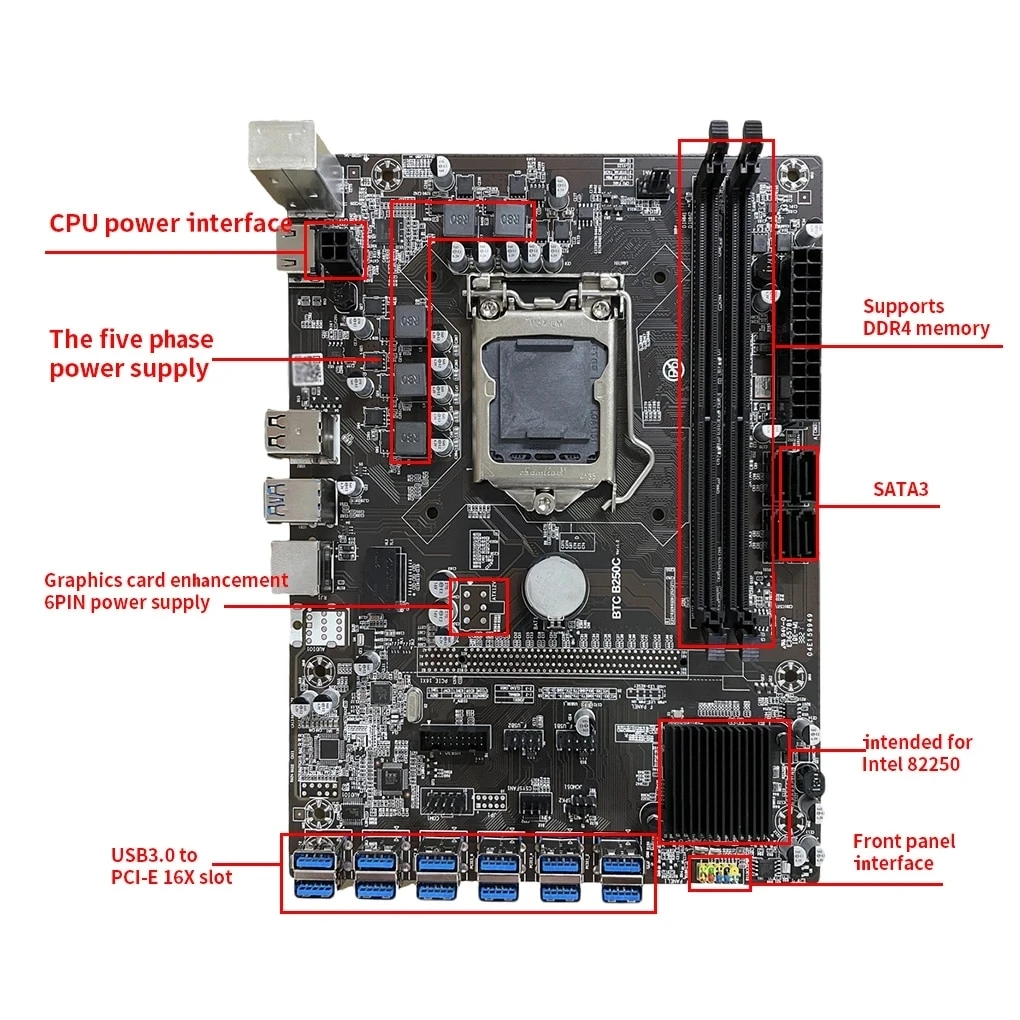 CPU power interface

The five phase power supply

Graphics card enhancement 6PIN power supply

USB3.0 to PCI-E 16X slot

Supports DDR4 memory

SATA3

intended for Intel 82250

Front panel interface

BTC B250C