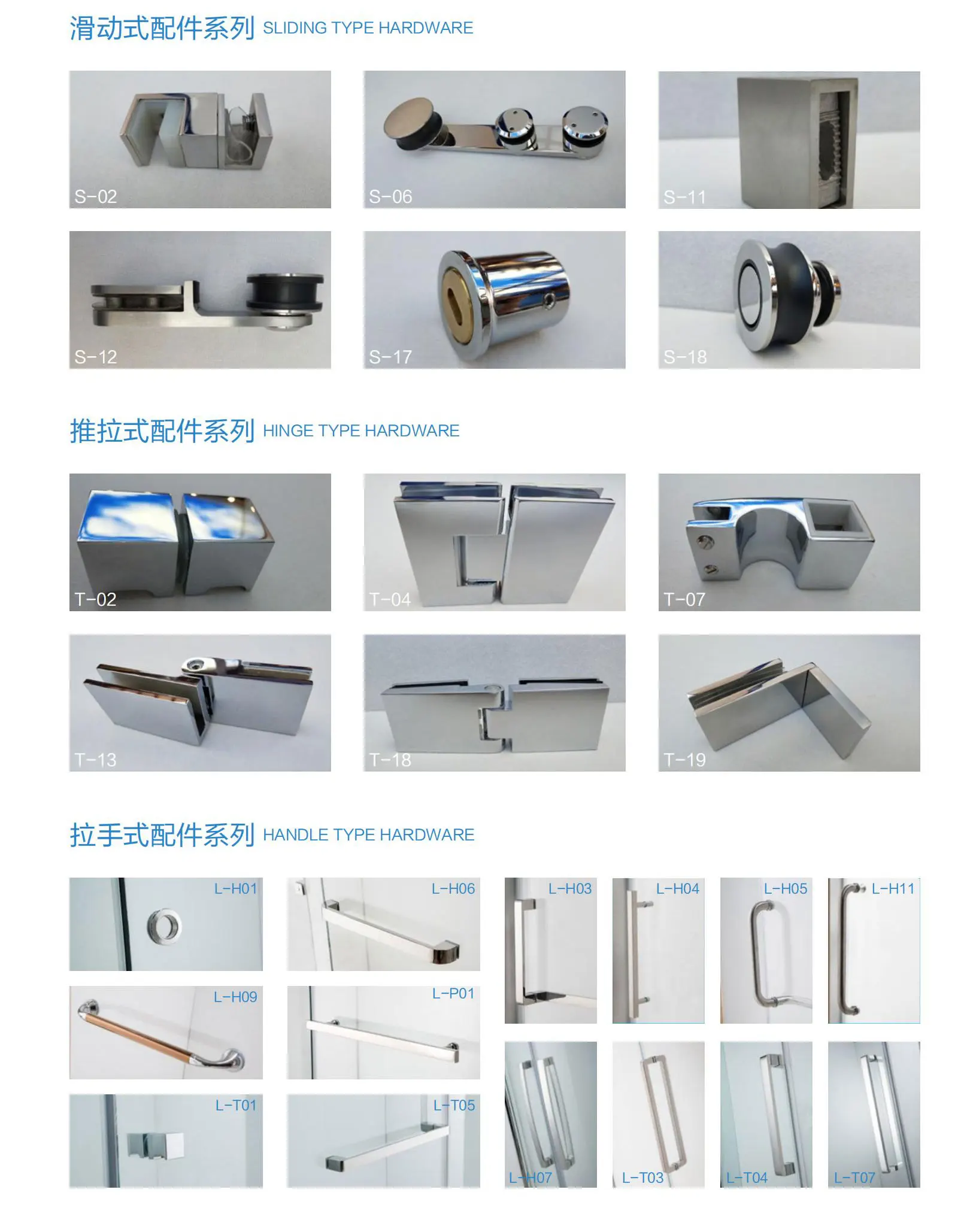 滑动式配件系列 SLIDING TYPE HARDWARE

S-02

S-06

S-11

S-12

S-17

S-18

推拉式配件系列 HINGE TYPE HARDWARE

T-02

T-04

T-07

T-13

T-18

T-19

拉手式配件系列 HANDLE TYPE HARDWARE

L-H01

L-H06

L-H03

L-H04

L-H05

L-H11

L-H09

L-P01

L-T01

L-T05

L-H07

L-T03

L-T04

L-T07