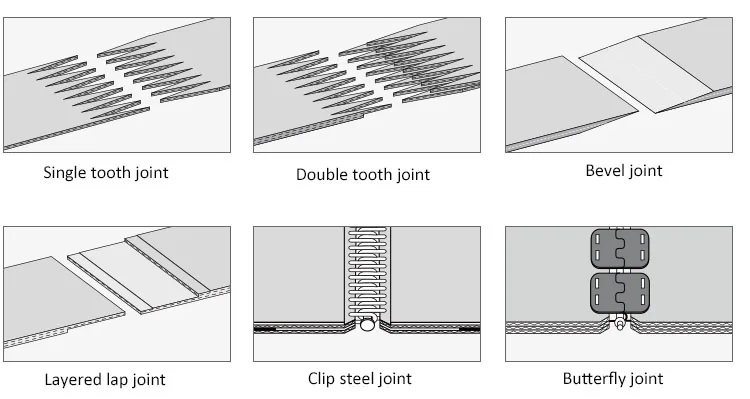 Single tooth joint

Double tooth joint

Bevel joint

Layered lap joint

Clip steel joint

Butterfly joint