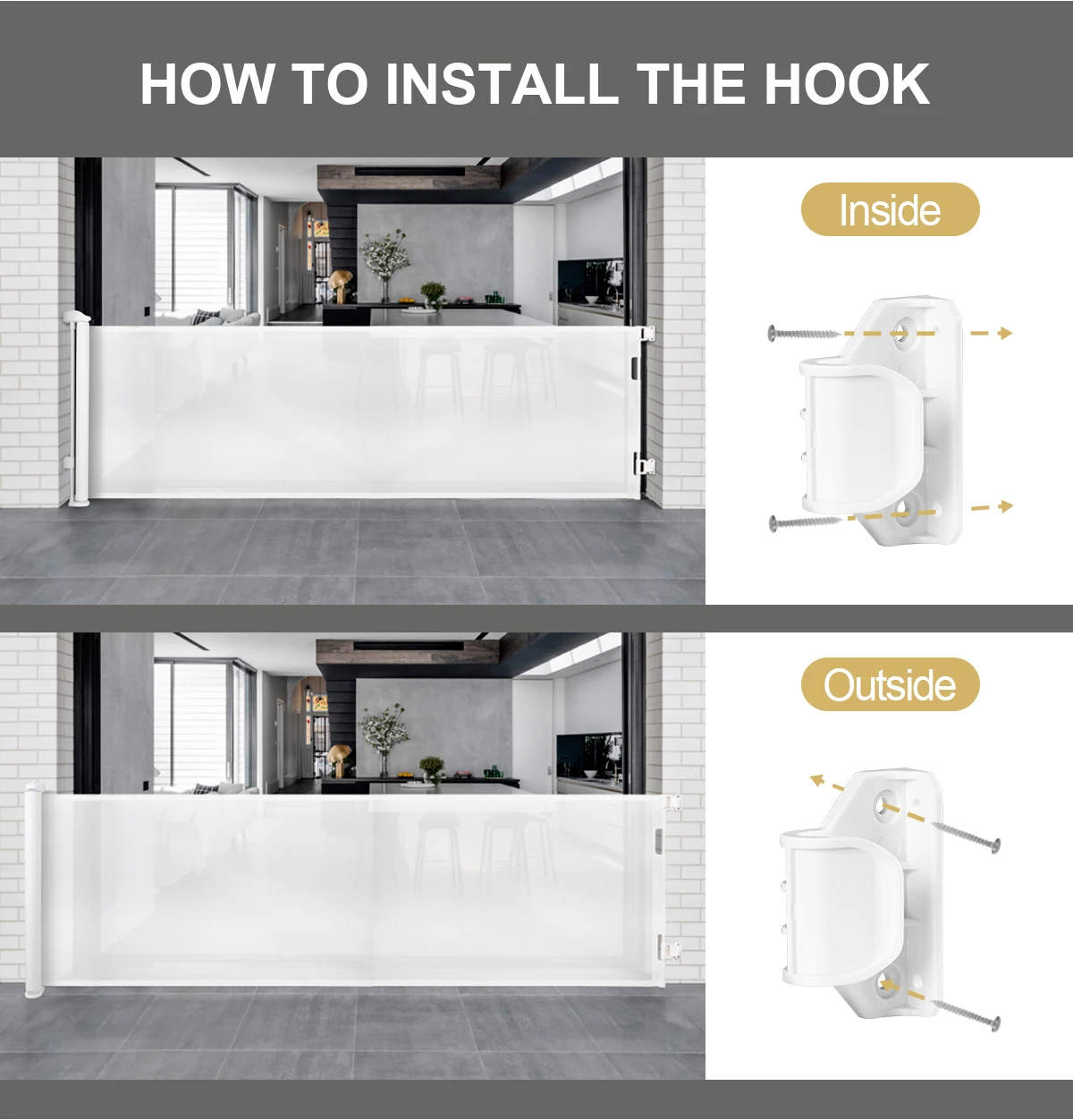 HOW TO INSTALL THE HOOK

Inside

Outside