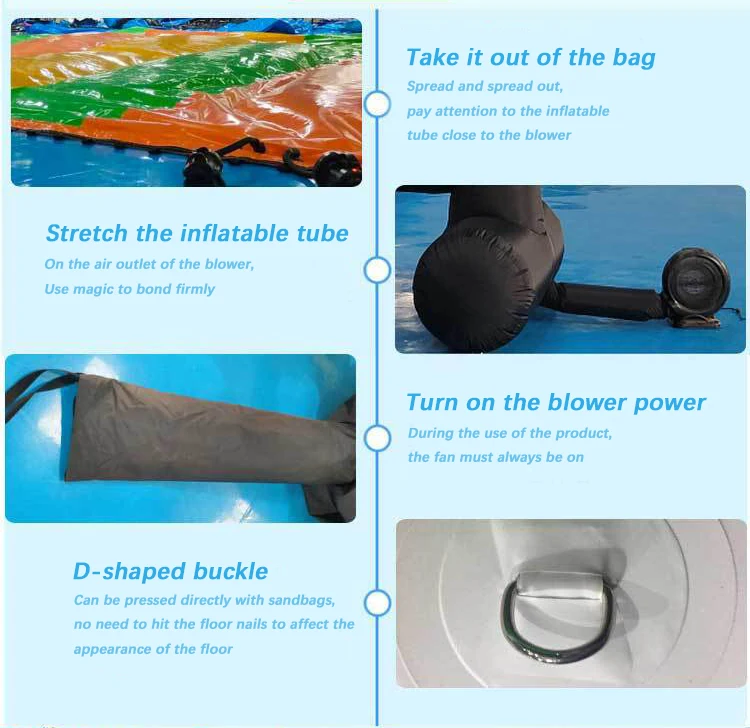 Take it out of the bag

Spread and spread out, pay attention to the inflatable tube close to the blower

Stretch the inflatable tube

On the air outlet of the blower, Use magic to bond firmly

Turn on the blower power

During the use of the product, the fan must always be on

D-shaped buckle

Can be pressed directly with sandbags, no need to hit the floor nails to affect the appearance of the floor