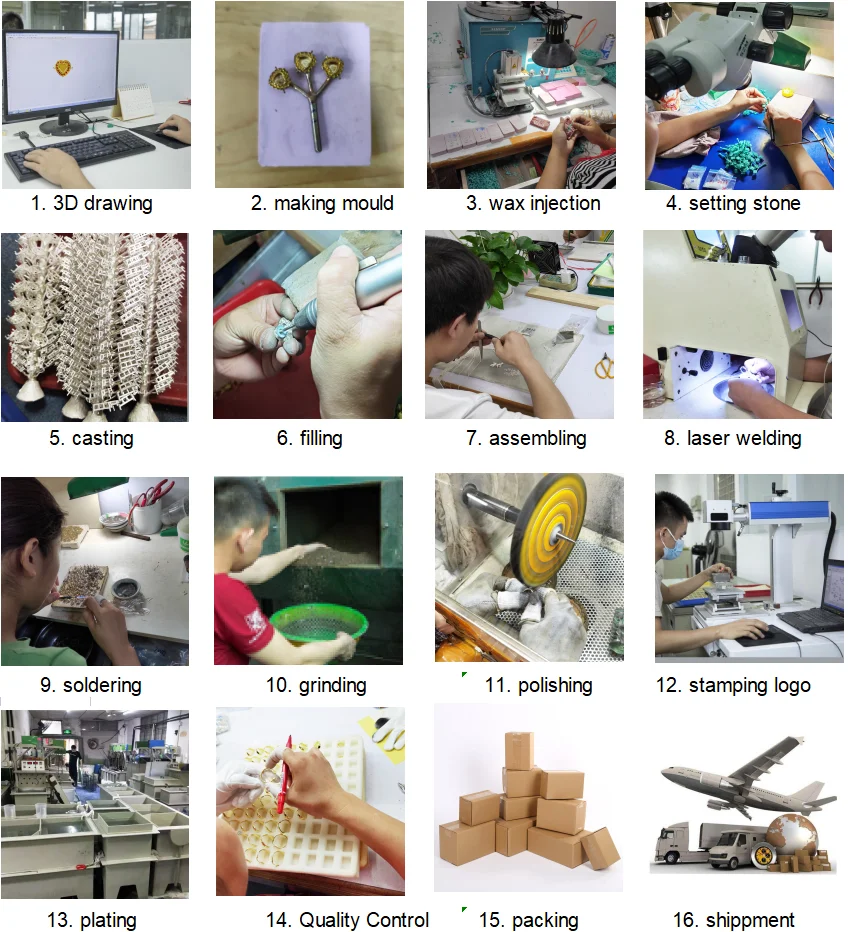 1. 3D drawing

2. making mould

3. wax injection

4. setting stone

5. casting

6. filling

7. assembling

8. laser welding

9. soldering

10. grinding

11. polishing

12. stamping logo

13. plating

14. Quality Control

15. packing

16. shippment