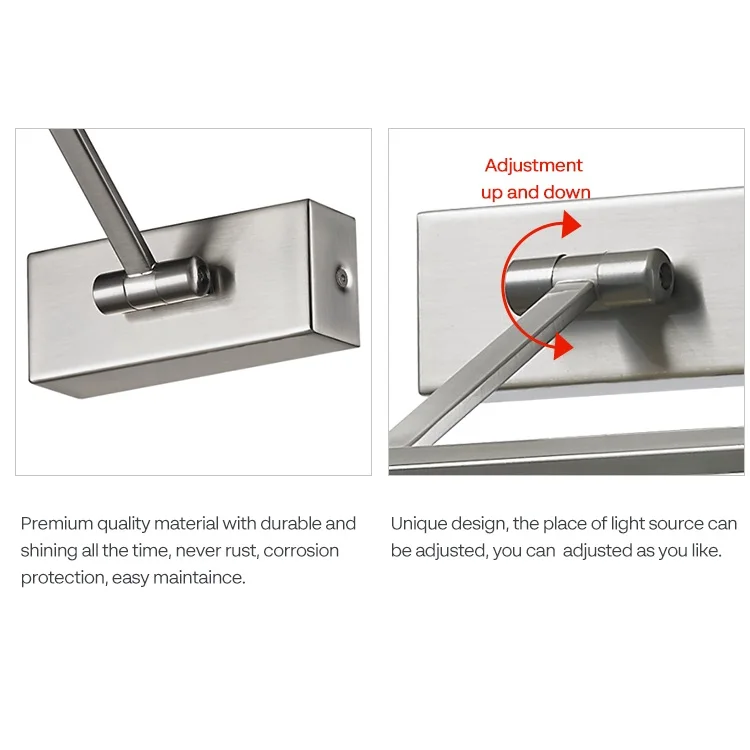 Adjustment
up and down

Premium quality material with durable and shining all the time, never rust, corrosion protection, easy maintaince.

Unique design, the place of light source can be adjusted, you can adjusted as you like.