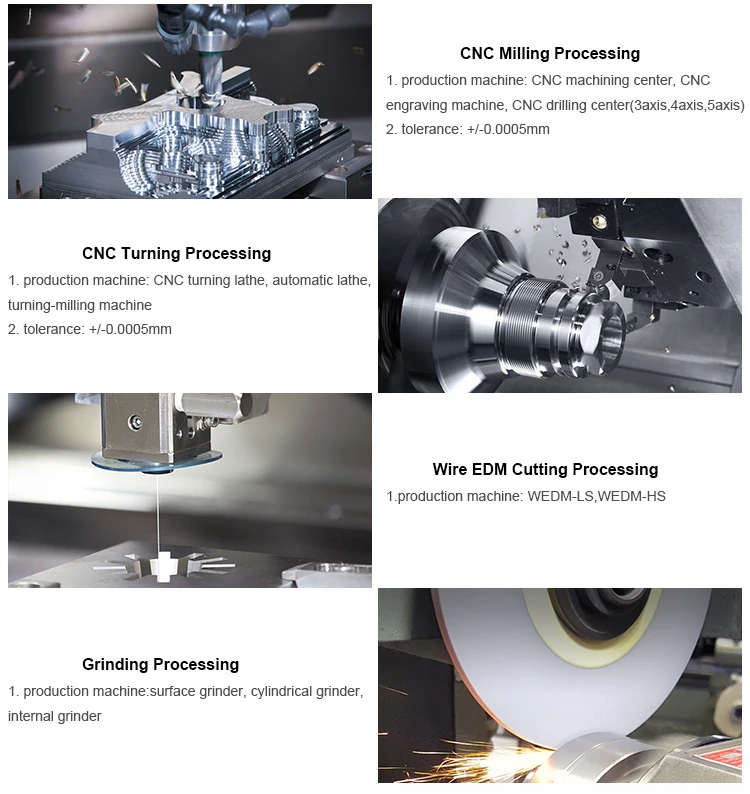 CNC Milling Processing

1. production machine: CNC machining center, CNC engraving machine, CNC drilling center(3axis,4axis,5axis)
2. tolerance: +/-0.0005mm

CNC Turning Processing

1. production machine: CNC turning lathe, automatic lathe, turning-milling machine
2. tolerance: +/-0.0005mm

Wire EDM Cutting Processing

1.production machine: WEDM-LS,WEDM-HS

Grinding Processing

1. production machine:surface grinder, cylindrical grinder, internal grinder