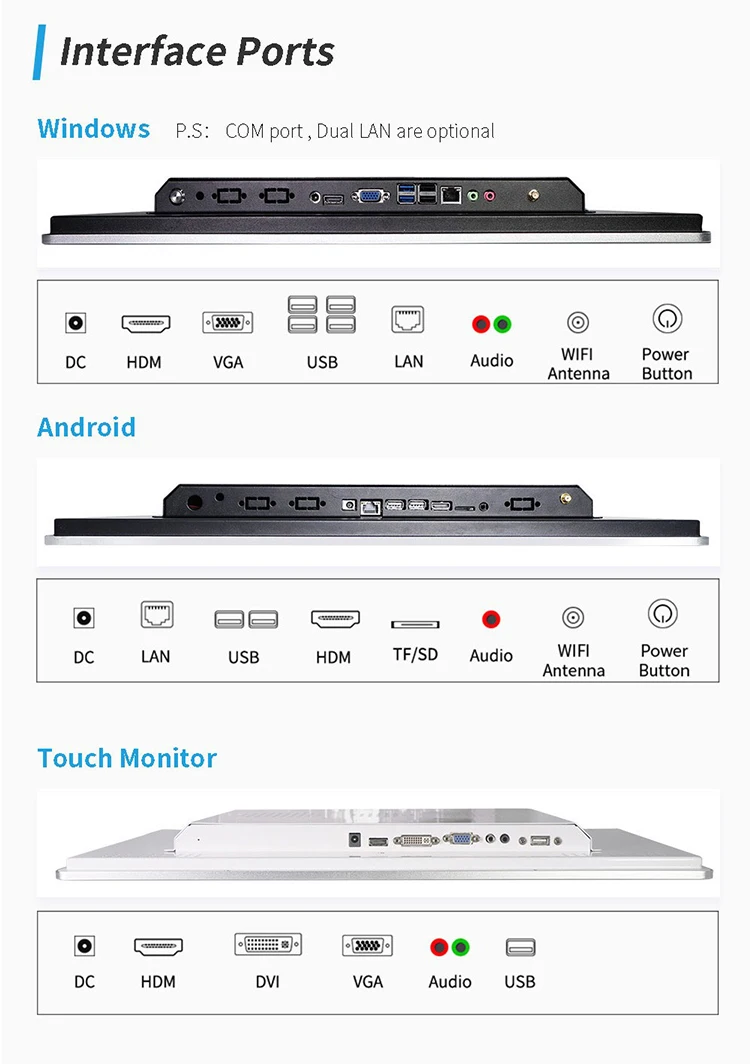 Interface Ports

Windows P.S: COM port , Dual LAN are optional

DC HDM VGA USB LAN Audio WIFI Antenna Power Button

Android

DC LAN USB HDM TF/SD Audio WIFI Antenna Power Button

Touch Monitor

DC HDM DVI VGA Audio USB