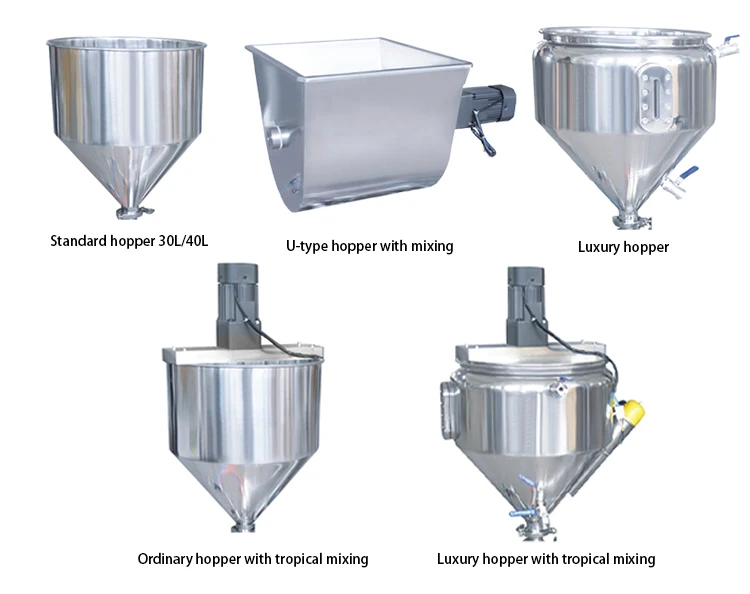 Standard hopper 30L/40L

U-type hopper with mixing

Luxury hopper

Ordinary hopper with tropical mixing

Luxury hopper with tropical mixing