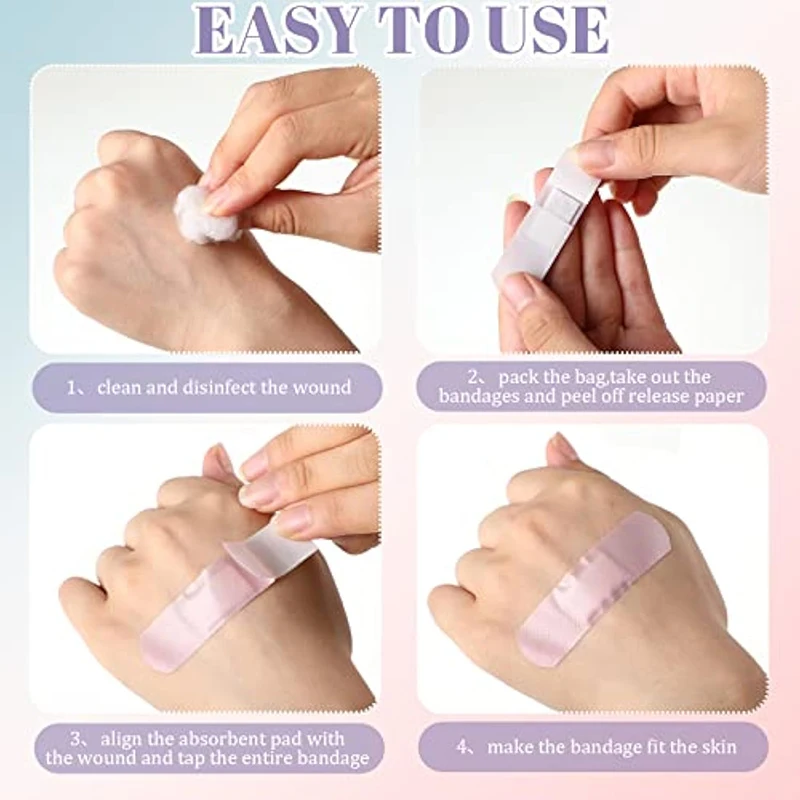 EASY TO USE

1、clean and disinfect the wound

2、pack the bag,take out the bandages and peel off release paper

3、align the absorbent pad with the wound and tap the entire bandage

4、make the bandage fit the skin