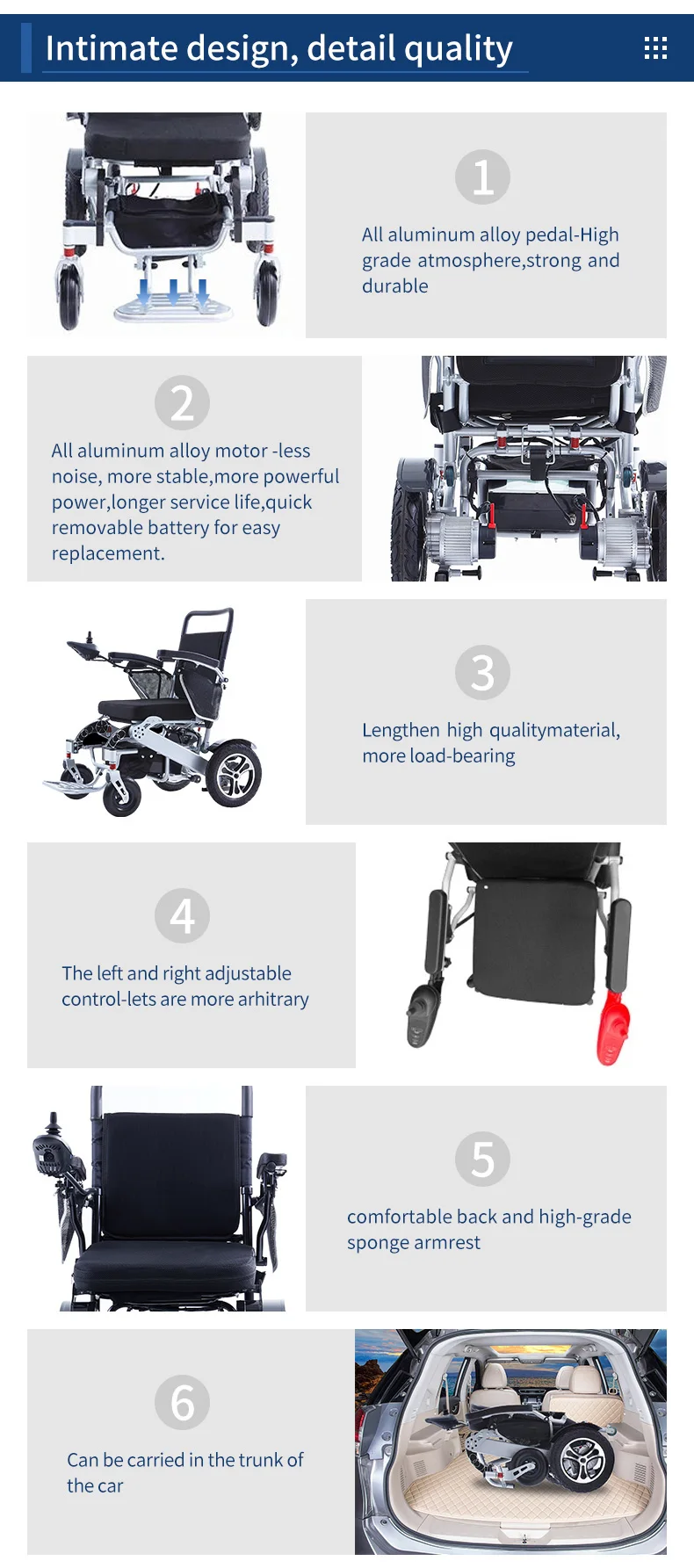 Intimate design, detail quality

1

All aluminum alloy pedal-High grade atmosphere,strong and durable

2

All aluminum alloy motor -less noise, more stable,more powerful power,longer service life,quick removable battery for easy replacement.

3

Lengthen high qualitymaterial, more load-bearing

4

The left and right adjustable control-lets are more arhitrary

5

comfortable back and high-grade sponge armrest

6

Can be carried in the trunk of the car