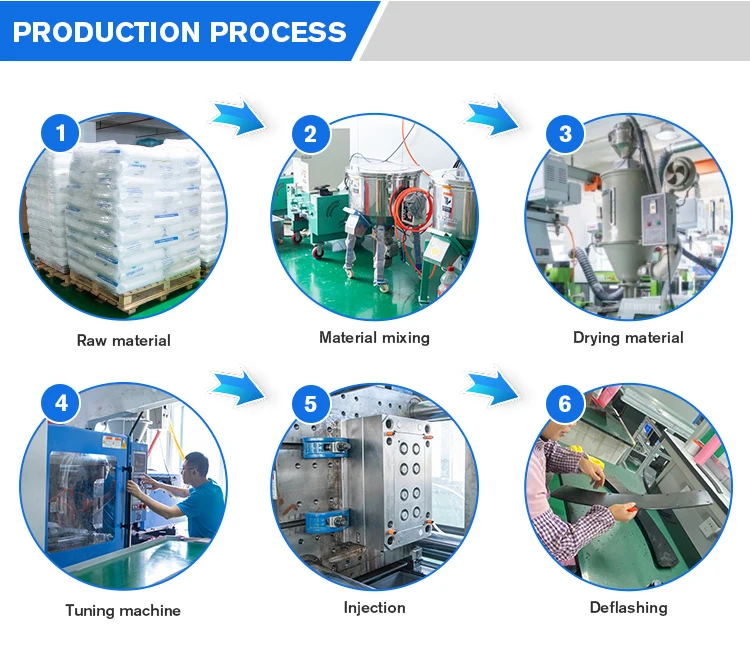 PRODUCTION PROCESS

1

Raw material

2

Material mixing

3

Drying material

4

Tuning machine

5

Injection

6

Deflashing