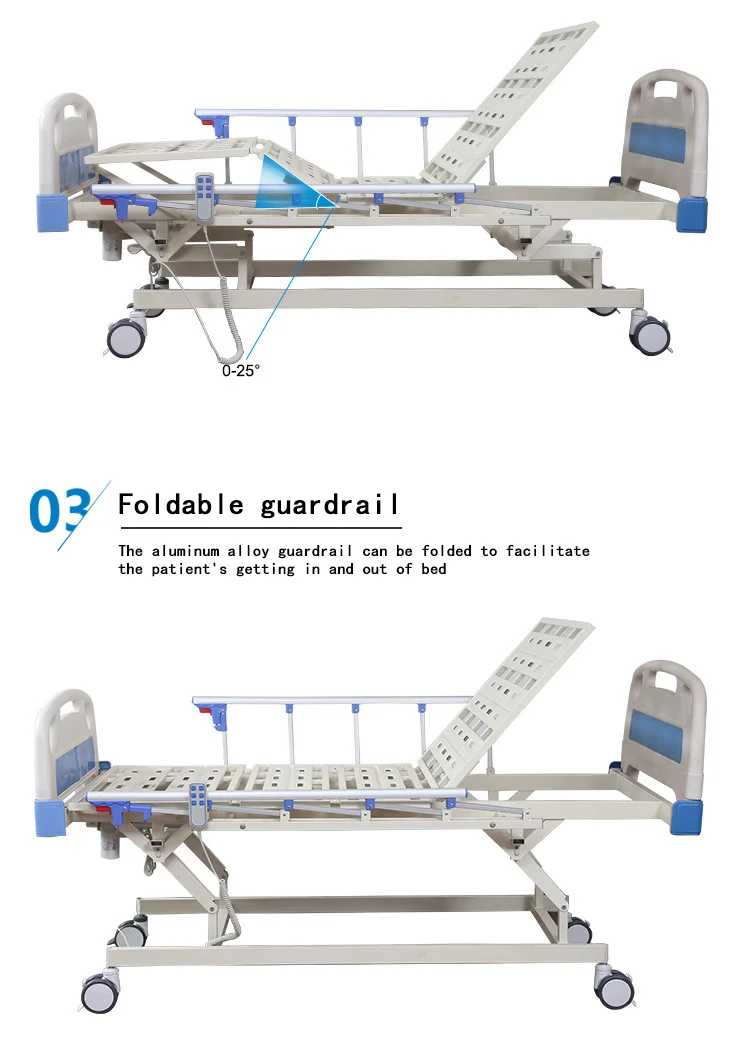 0-25°

03 Foldable guardrail

The aluminum alloy guardrail can be folded to facilitate the patient's getting in and out of bed