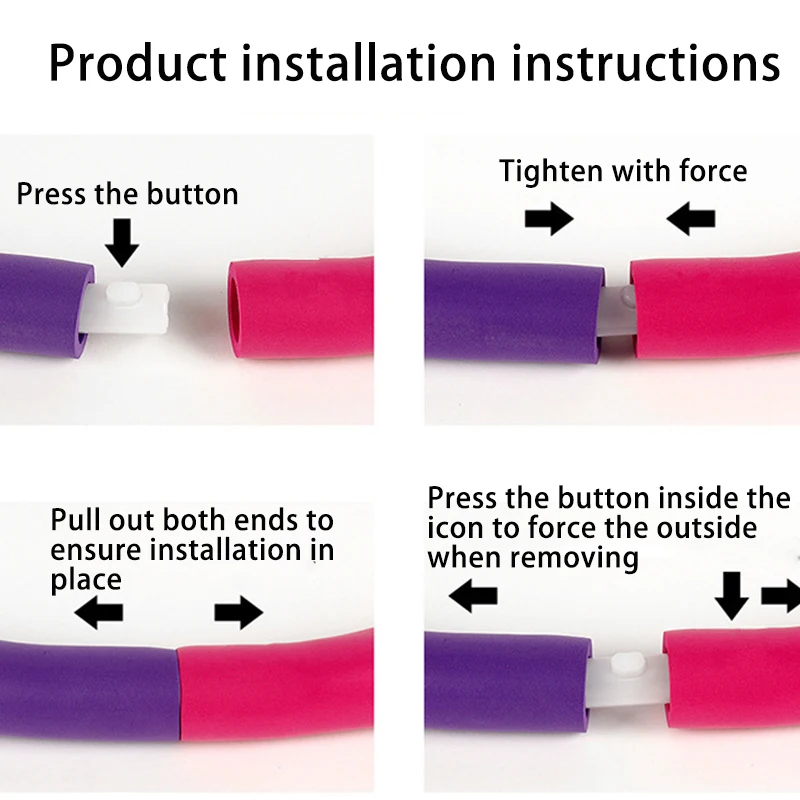 Product installation instructions

Press the button

Tighten with force

Pull out both ends to ensure installation in place

Press the button inside the icon to force the outside when removing