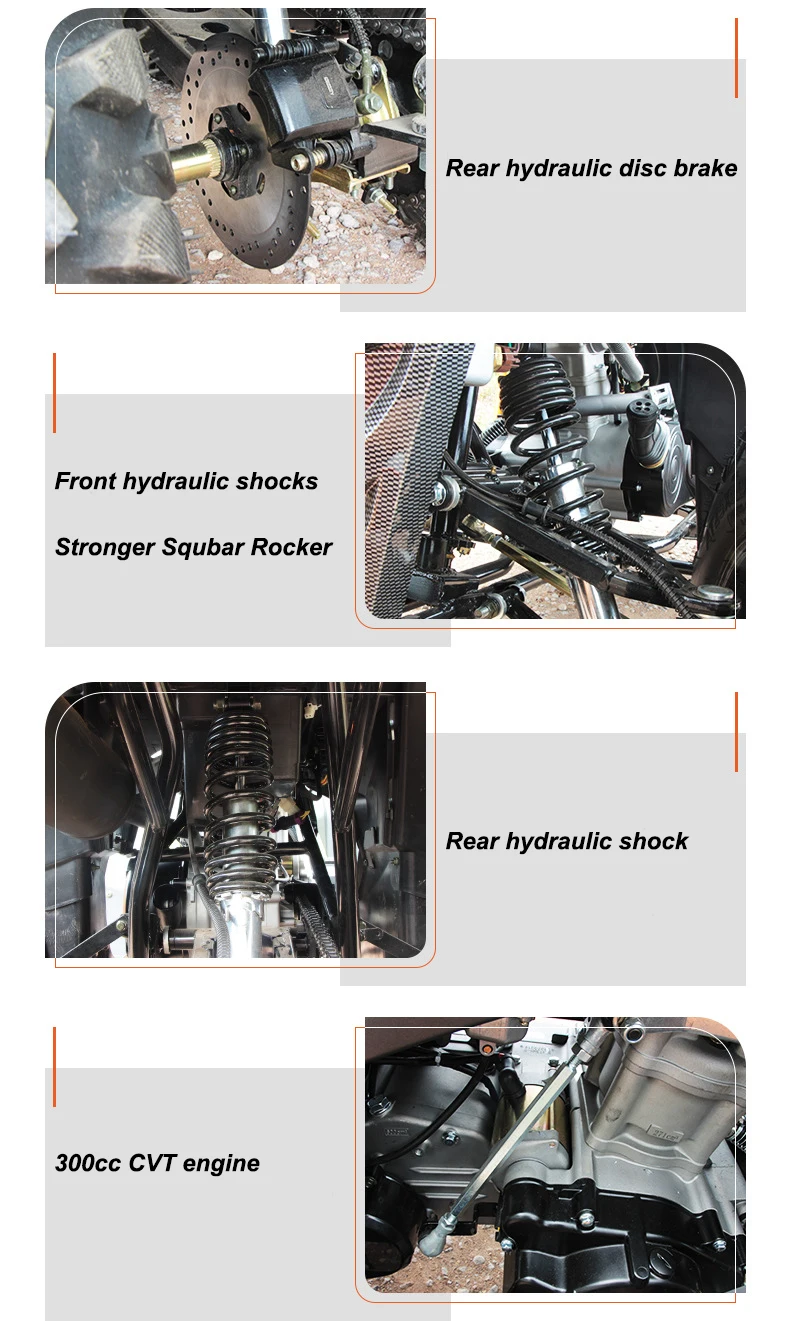 Rear hydraulic disc brake

Front hydraulic shocks

Stronger Squbar Rocker

Rear hydraulic shock

300cc CVT engine