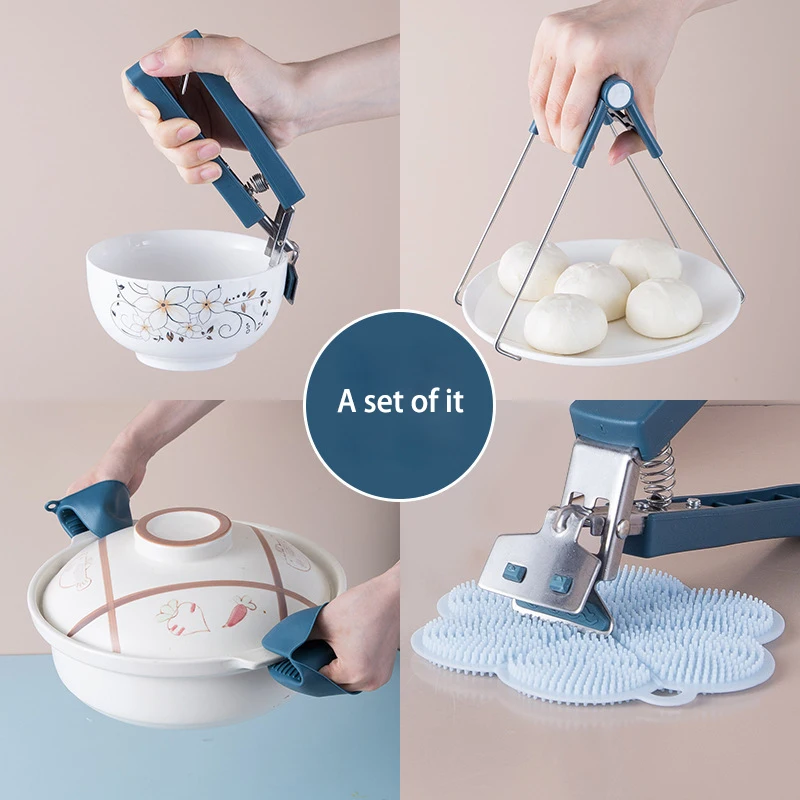 A set of it