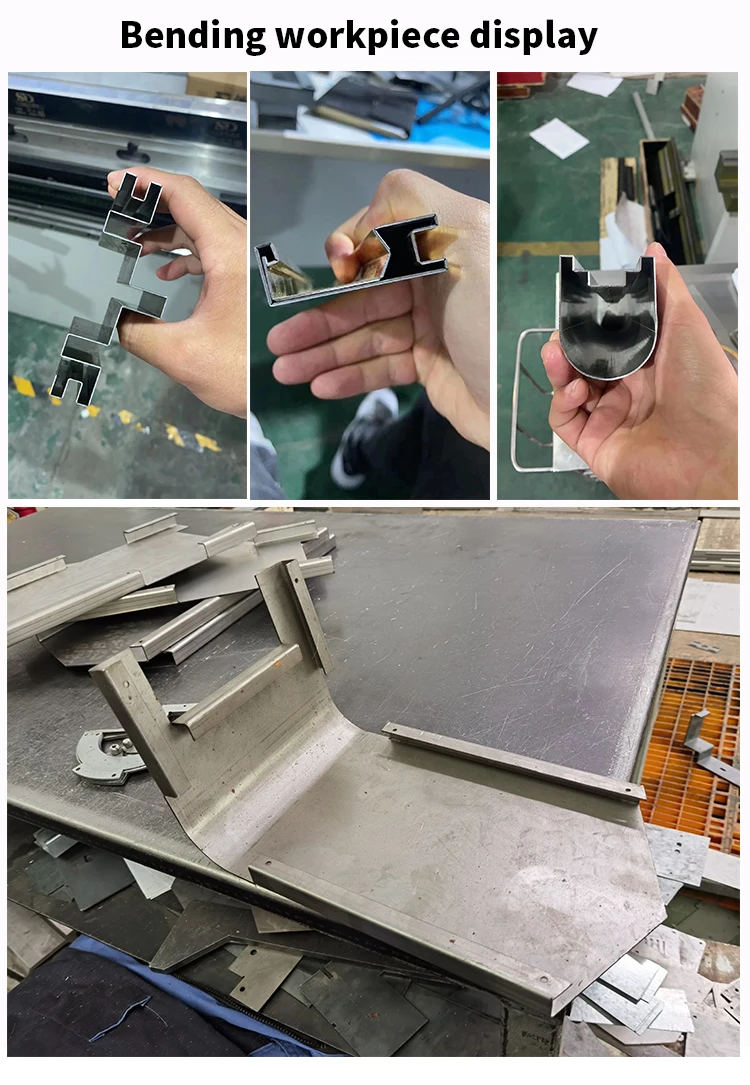 Bending workpiece display