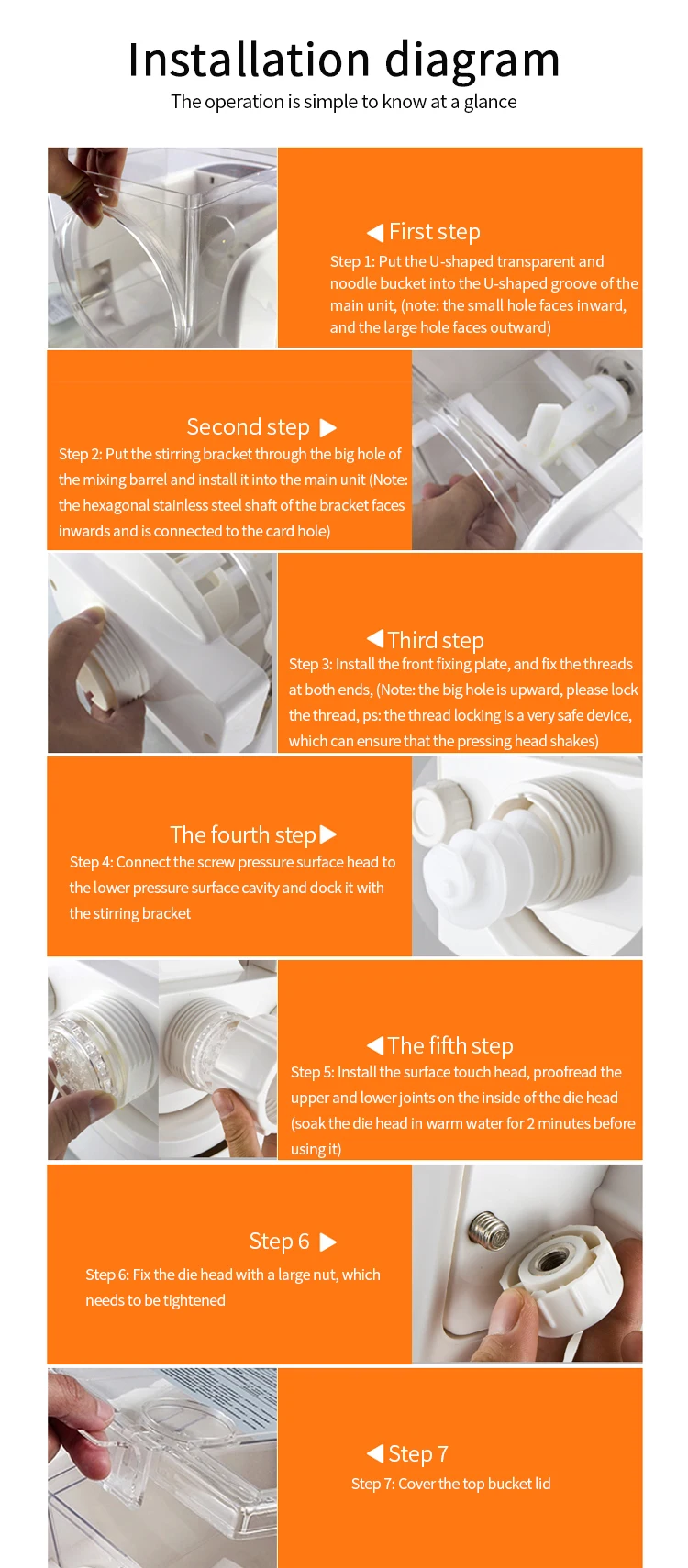 Installation diagram
The operation is simple to know at a glance

◀ First step
Step 1: Put the U-shaped transparent and noodle bucket into the U-shaped groove of the main unit, (note: the small hole faces inward, and the large hole faces outward)

Second step ▶
Step 2: Put the stirring bracket through the big hole of the mixing barrel and install it into the main unit (Note: the hexagonal stainless steel shaft of the bracket faces inwards and is connected to the card hole)

◀ Third step
Step 3: Install the front fixing plate, and fix the threads at both ends, (Note: the big hole is upward, please lock the thread, ps: the thread locking is a very safe device, which can ensure that the pressing head shakes)

The fourth step ▶
Step 4: Connect the screw pressure surface head to the lower pressure surface cavity and dock it with the stirring bracket

◀ The fifth step
Step 5: Install the surface touch head, proofread the upper and lower joints on the inside of the die head (soak the die head in warm water for 2 minutes before using it)

Step 6 ▶
Step 6: Fix the die head with a large nut, which needs to be tightened

◀ Step 7
Step 7: Cover the top bucket lid