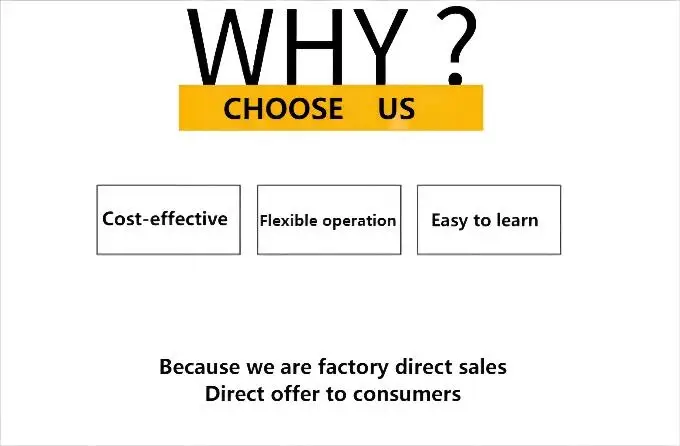 WHY ?

CHOOSE US

Cost-effective

Flexible operation

Easy to learn

Because we are factory direct sales
Direct offer to consumers