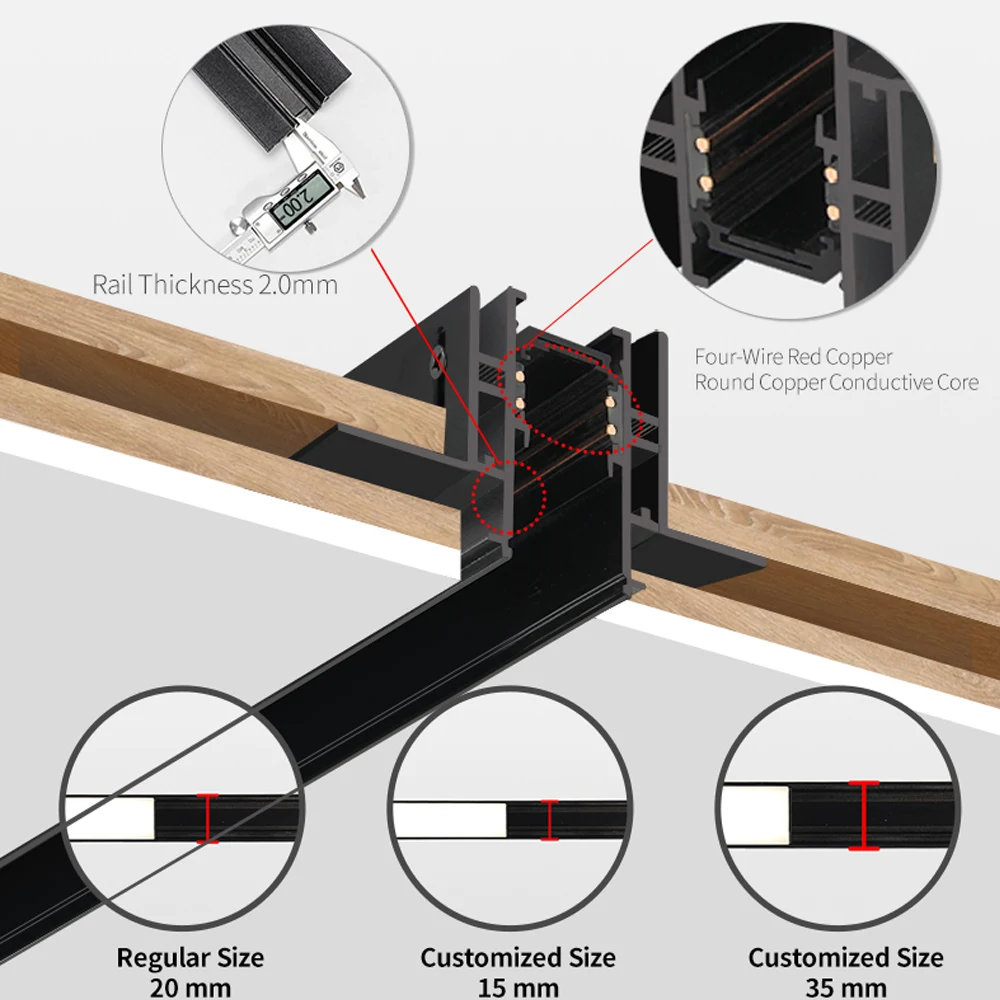 2.00

Rail Thickness 2.0mm

Four-Wire Red Copper
Round Copper Conductive Core

Regular Size
20 mm

Customized Size
15 mm

Customized Size
35 mm