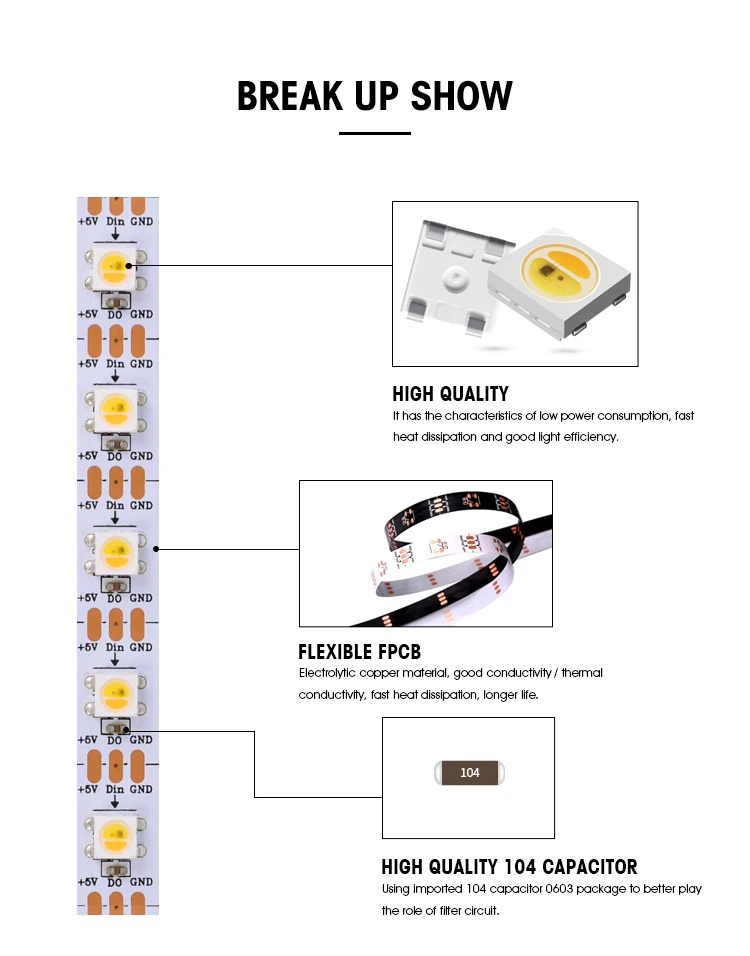 BREAK UP SHOW

+5V Din GND
+5V DO GND
+5V Din GND
+5V DO GND
+5V Din GND
+5V DO GND
+5V Din GND
+5V DO GND
+5V Din GND
+5V DO GND

HIGH QUALITY
It has the characteristics of low power consumption, fast heat dissipation and good light efficiency.

FLEXIBLE FPCB
Electrolytic copper material, good conductivity / thermal conductivity, fast heat dissipation, longer life.

104

HIGH QUALITY 104 CAPACITOR
Using imported 104 capacitor 0603 package to better play the role of filter circuit.