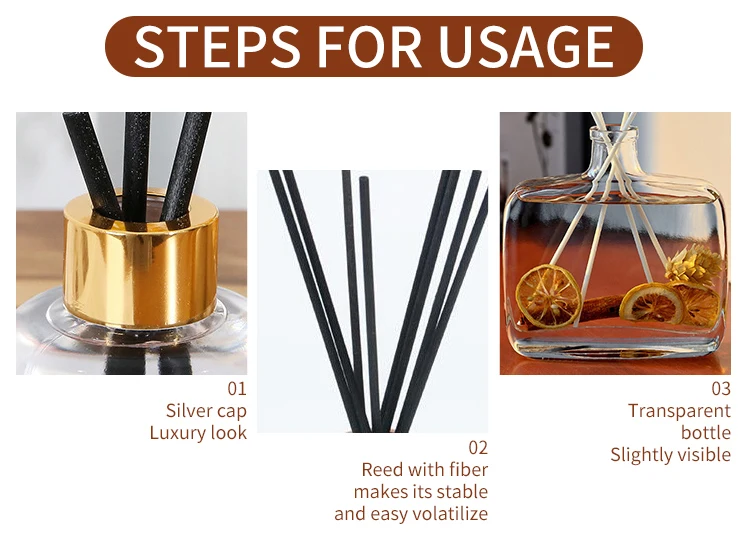 STEPS FOR USAGE

01
Silver cap
Luxury look

02
Reed with fiber
makes its stable
and easy volatilize

03
Transparent
bottle
Slightly visible