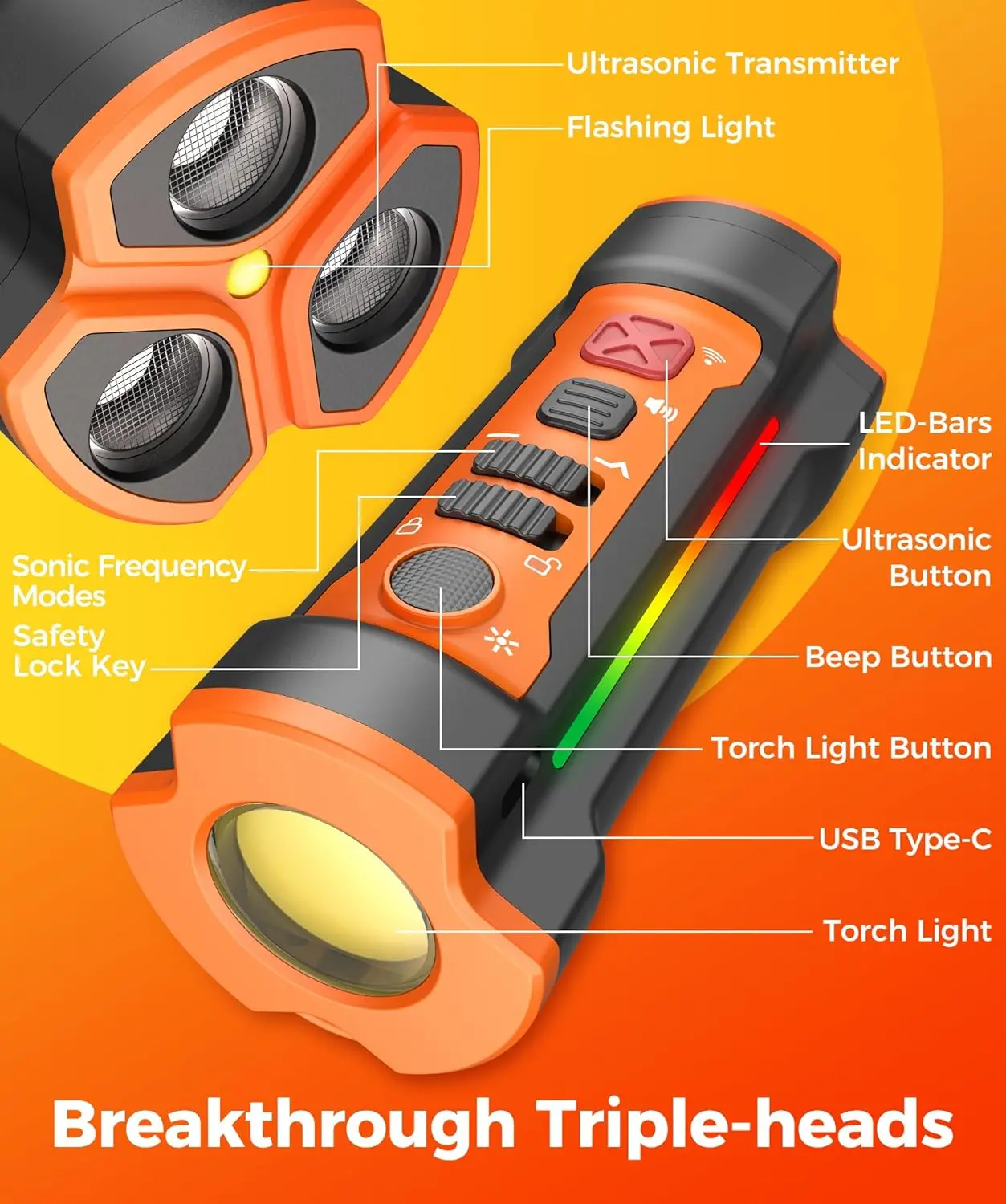 Ultrasonic Transmitter

Flashing Light

LED-Bars Indicator

Ultrasonic Button

Sonic Frequency Modes

Safety Lock Key

Beep Button

Torch Light Button

USB Type-C

Torch Light

Breakthrough Triple-heads