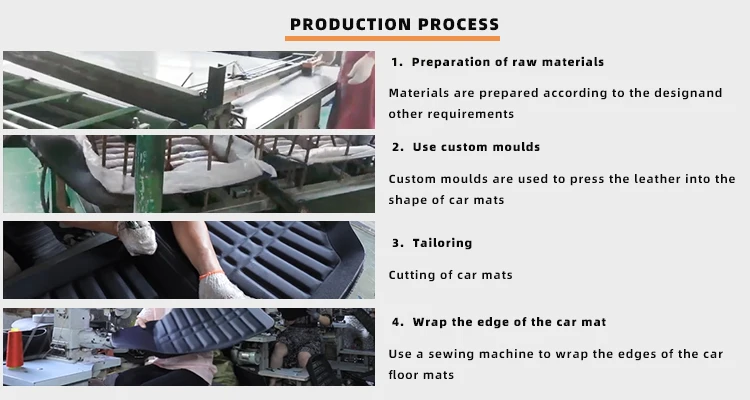 PRODUCTION PROCESS

1. Preparation of raw materials

Materials are prepared according to the designand other requirements

2. Use custom moulds

Custom moulds are used to press the leather into the shape of car mats

3. Tailoring

Cutting of car mats

4. Wrap the edge of the car mat

Use a sewing machine to wrap the edges of the car floor mats