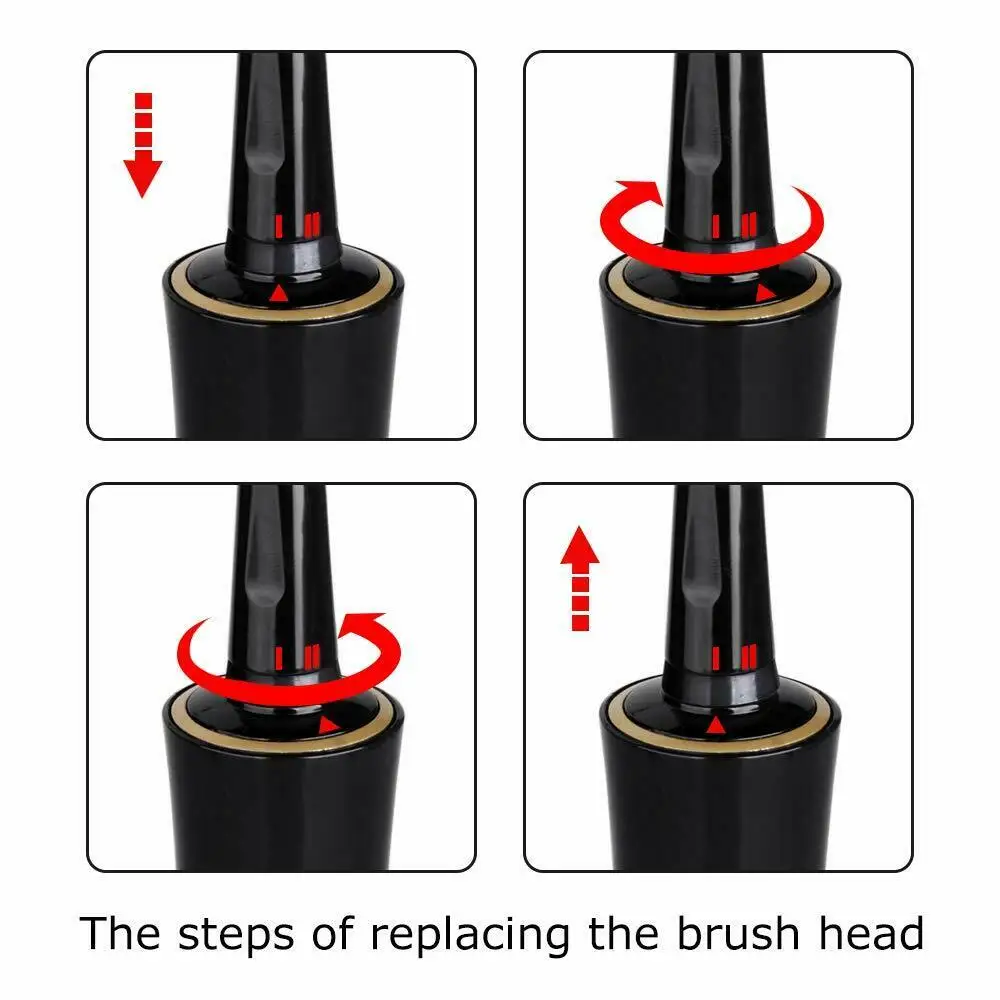 The steps of replacing the brush head