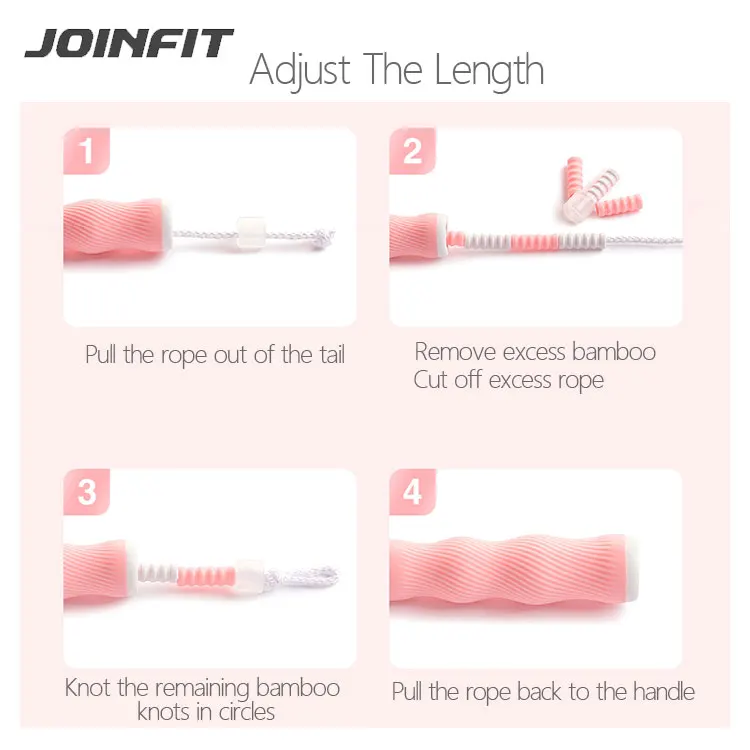 JOINFIT

Adjust The Length

1

Pull the rope out of the tail

2

Remove excess bamboo
Cut off excess rope

3

Knot the remaining bamboo knots in circles

4

Pull the rope back to the handle