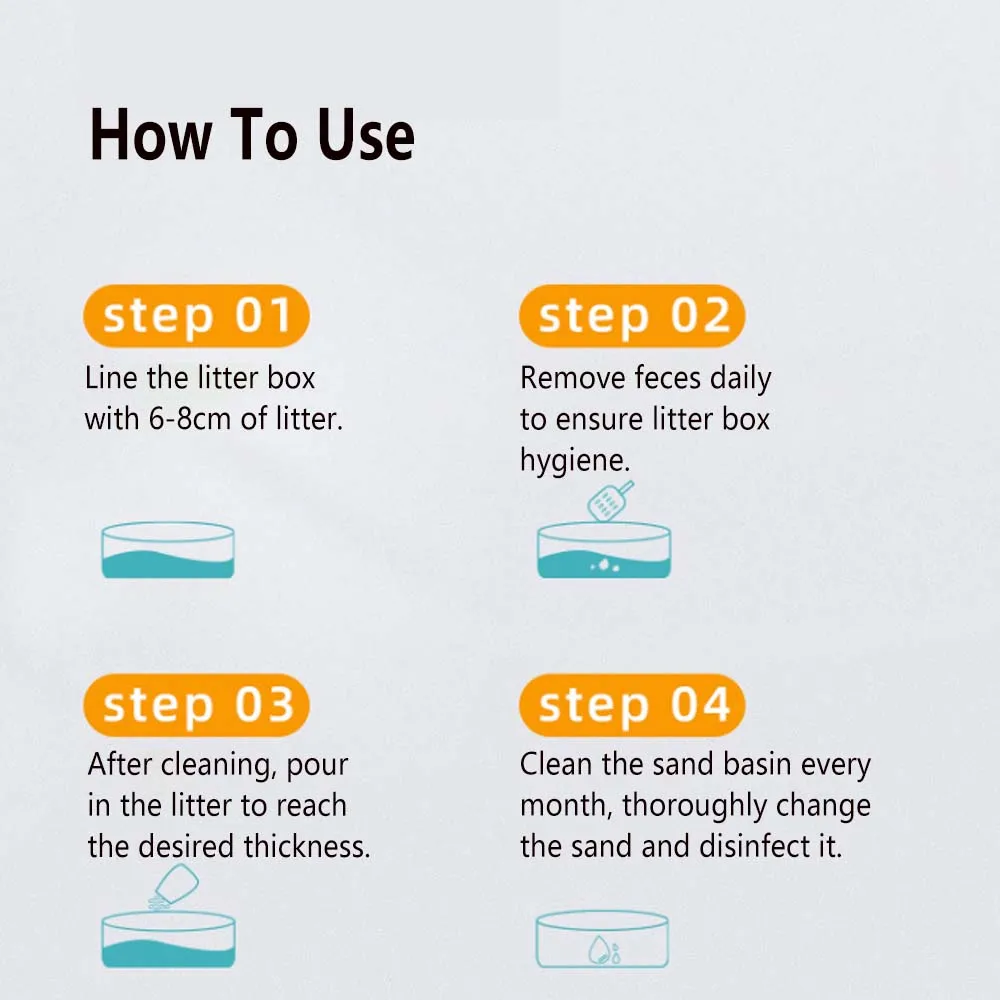 How To Use

step 01

Line the litter box with 6-8cm of litter.

step 02

Remove feces daily to ensure litter box hygiene.

step 03

After cleaning, pour in the litter to reach the desired thickness.

step 04

Clean the sand basin every month, thoroughly change the sand and disinfect it.