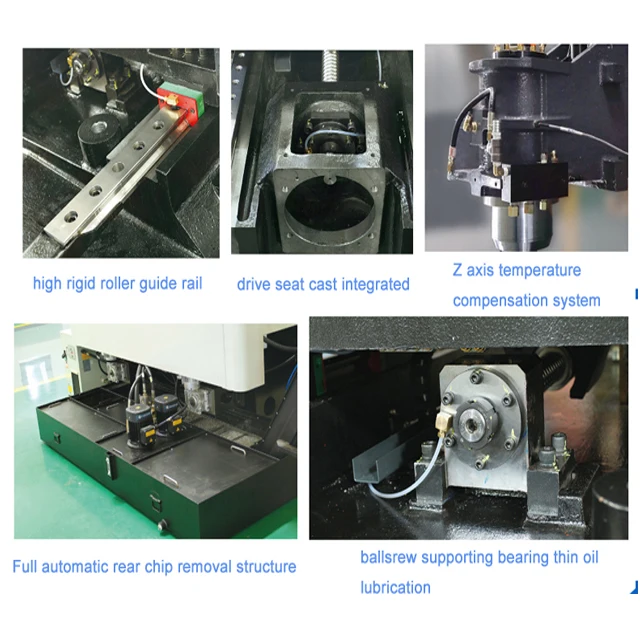 high rigid roller guide rail

drive seat cast integrated

Z axis temperature compensation system

Full automatic rear chip removal structure

ballsrew supporting bearing thin oil lubrication