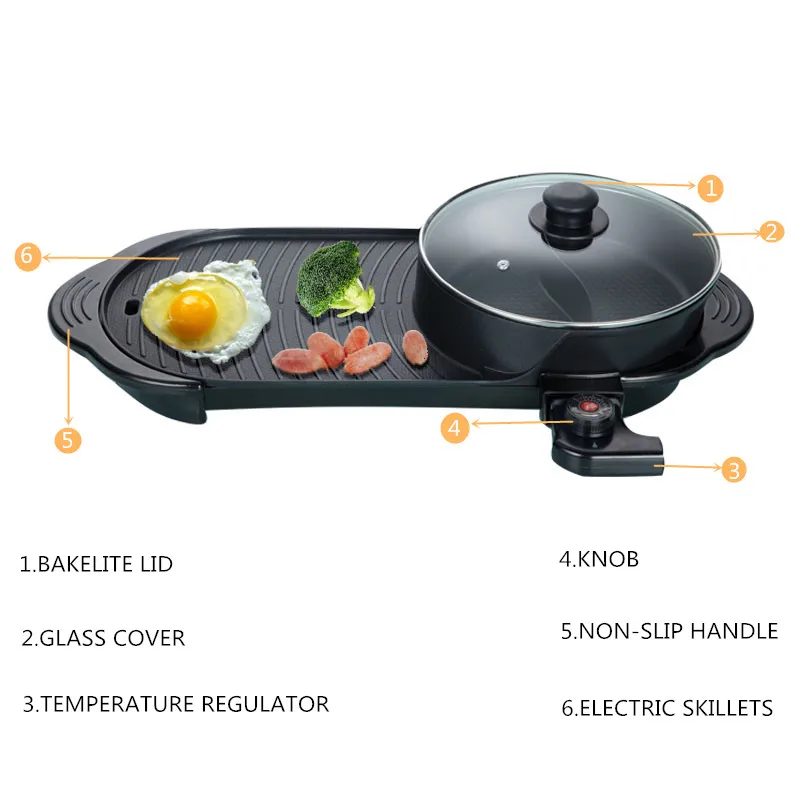 1

2

6

5

4

3

1.BAKELITE LID

2.GLASS COVER

3.TEMPERATURE REGULATOR

4.KNOB

5.NON-SLIP HANDLE

6.ELECTRIC SKILLETS