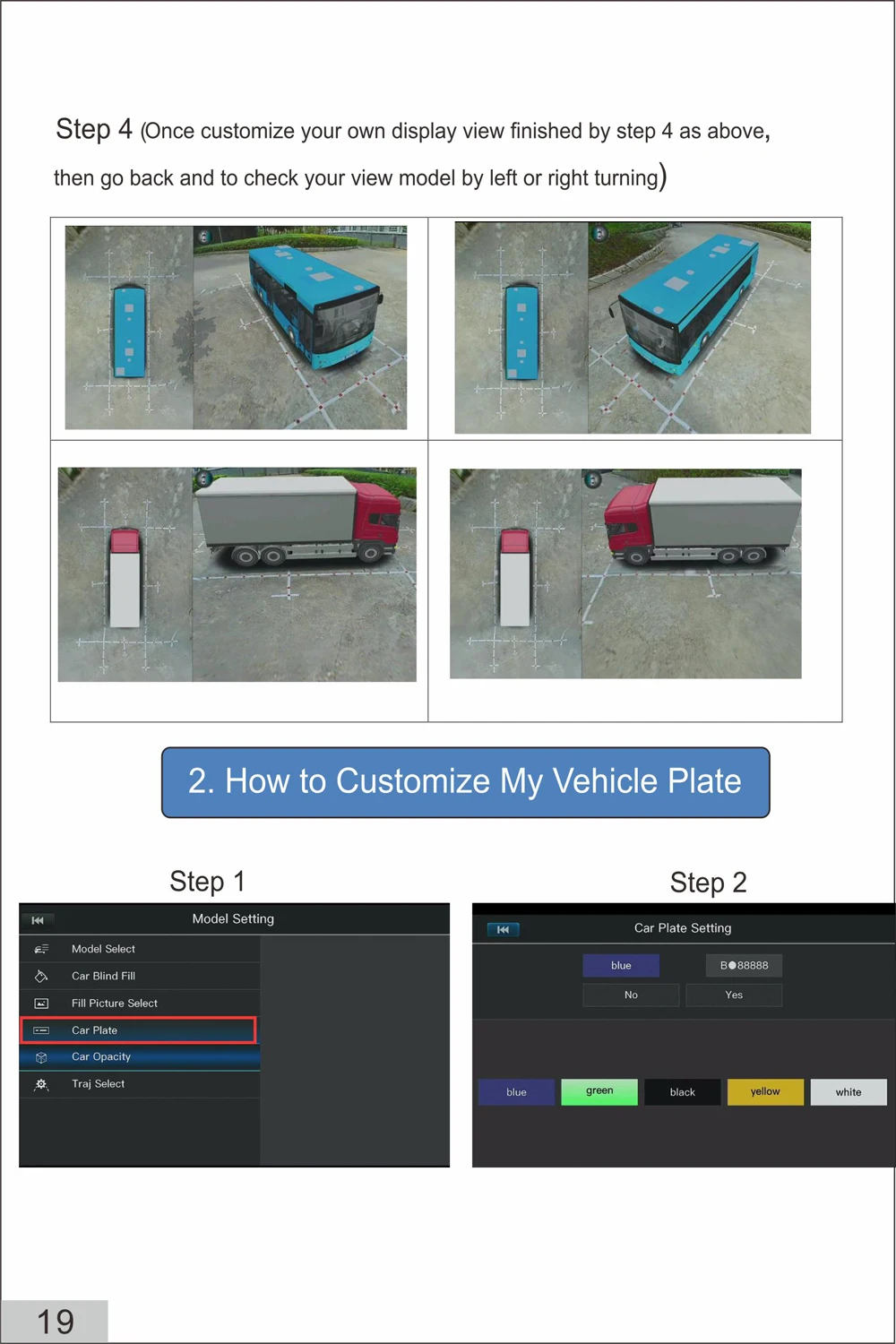 Step 4 (Once customize your own display view finished by step 4 as above, then go back and to check your view model by left or right turning)

2. How to Customize My Vehicle Plate

Step 1

Model Setting

Model Select

Car Blind Fill

Fill Picture Select

Car Plate

Car Opacity

Traj Select

Step 2

Car Plate Setting

blue

B●88888

No

Yes

blue

green

black

yellow

white

19