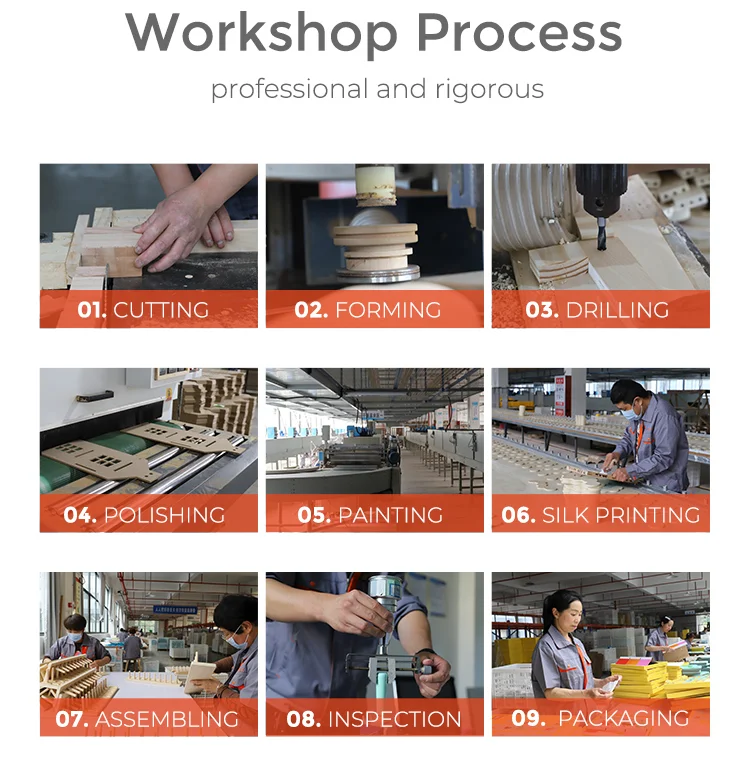 Workshop Process

professional and rigorous

01. CUTTING

02. FORMING

03. DRILLING

04. POLISHING

05. PAINTING

06. SILK PRINTING

07. ASSEMBLING

08. INSPECTION

09. PACKAGING