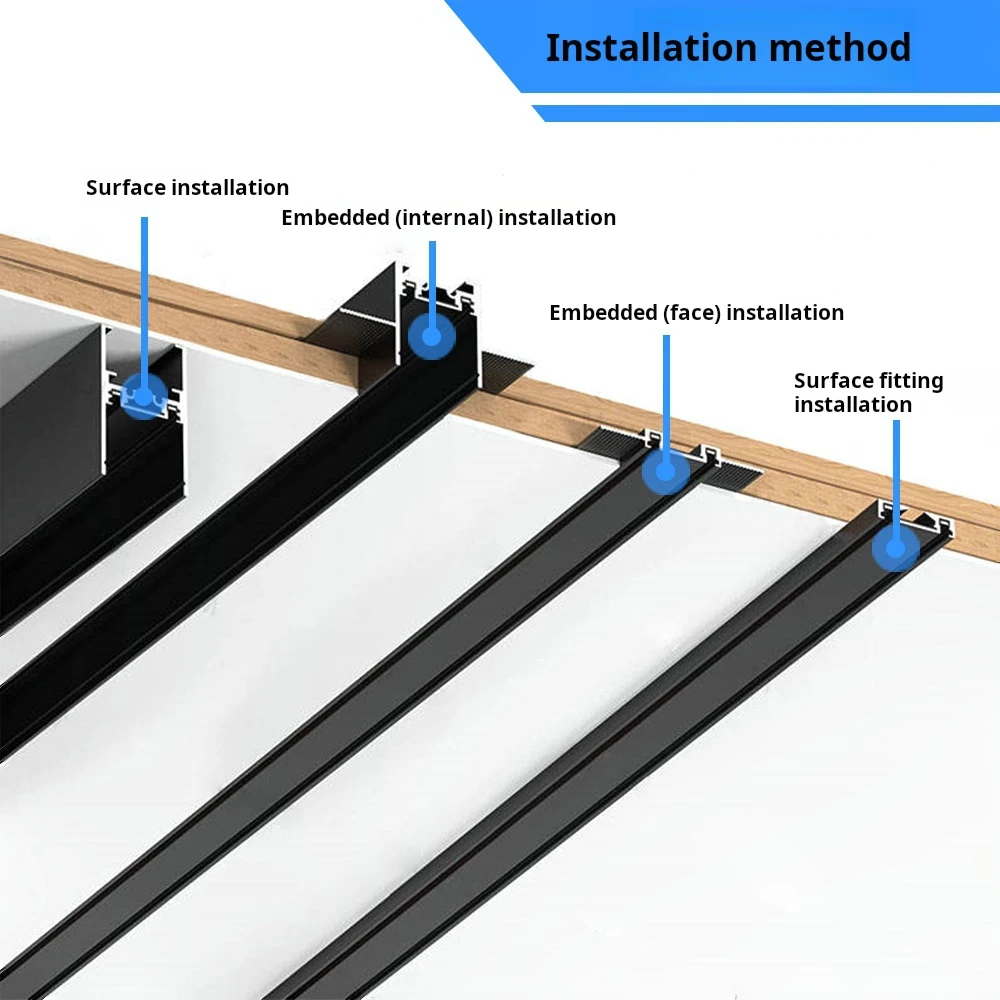 Installation method

Surface installation

Embedded (internal) installation

Embedded (face) installation

Surface fitting installation