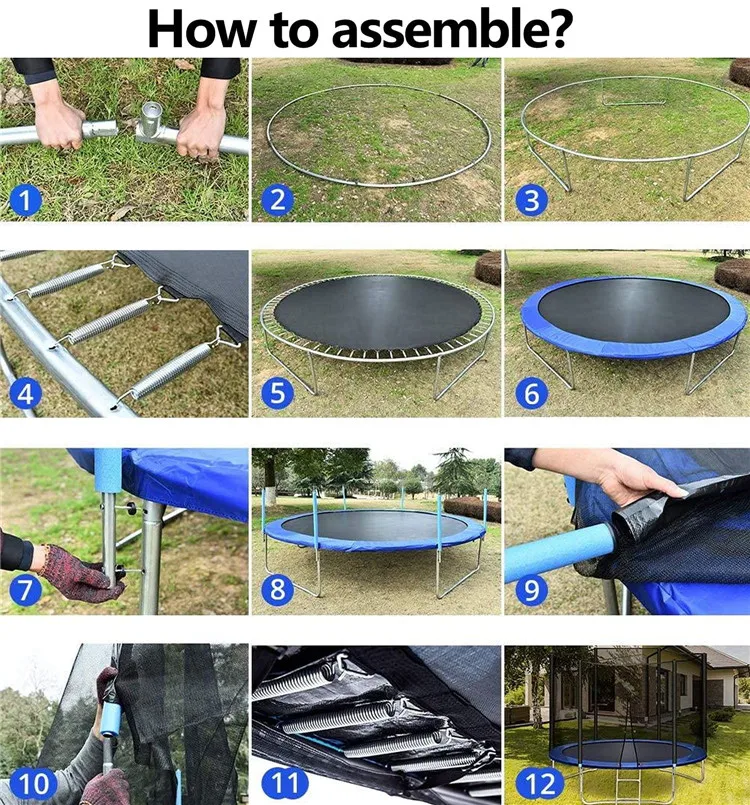 How to assemble?

1

2

3

4

5

6

7

8

9

10

11

12