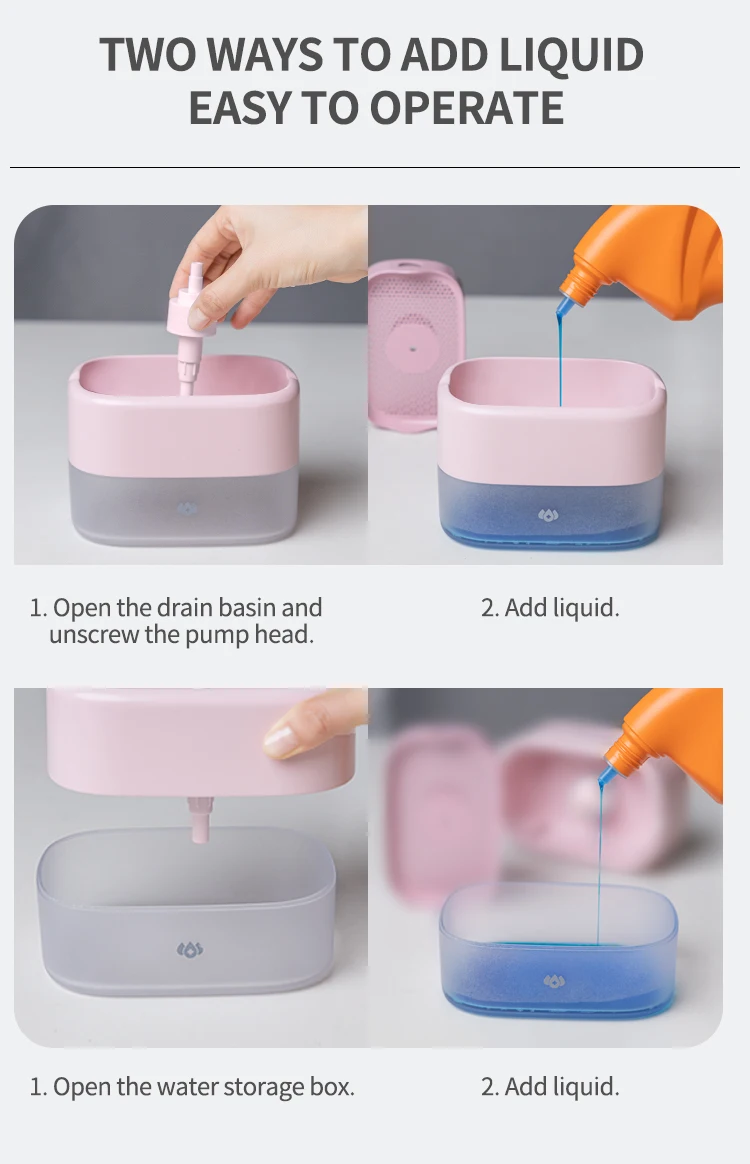 TWO WAYS TO ADD LIQUID
EASY TO OPERATE

1. Open the drain basin and unscrew the pump head.

2. Add liquid.

1. Open the water storage box.

2. Add liquid.