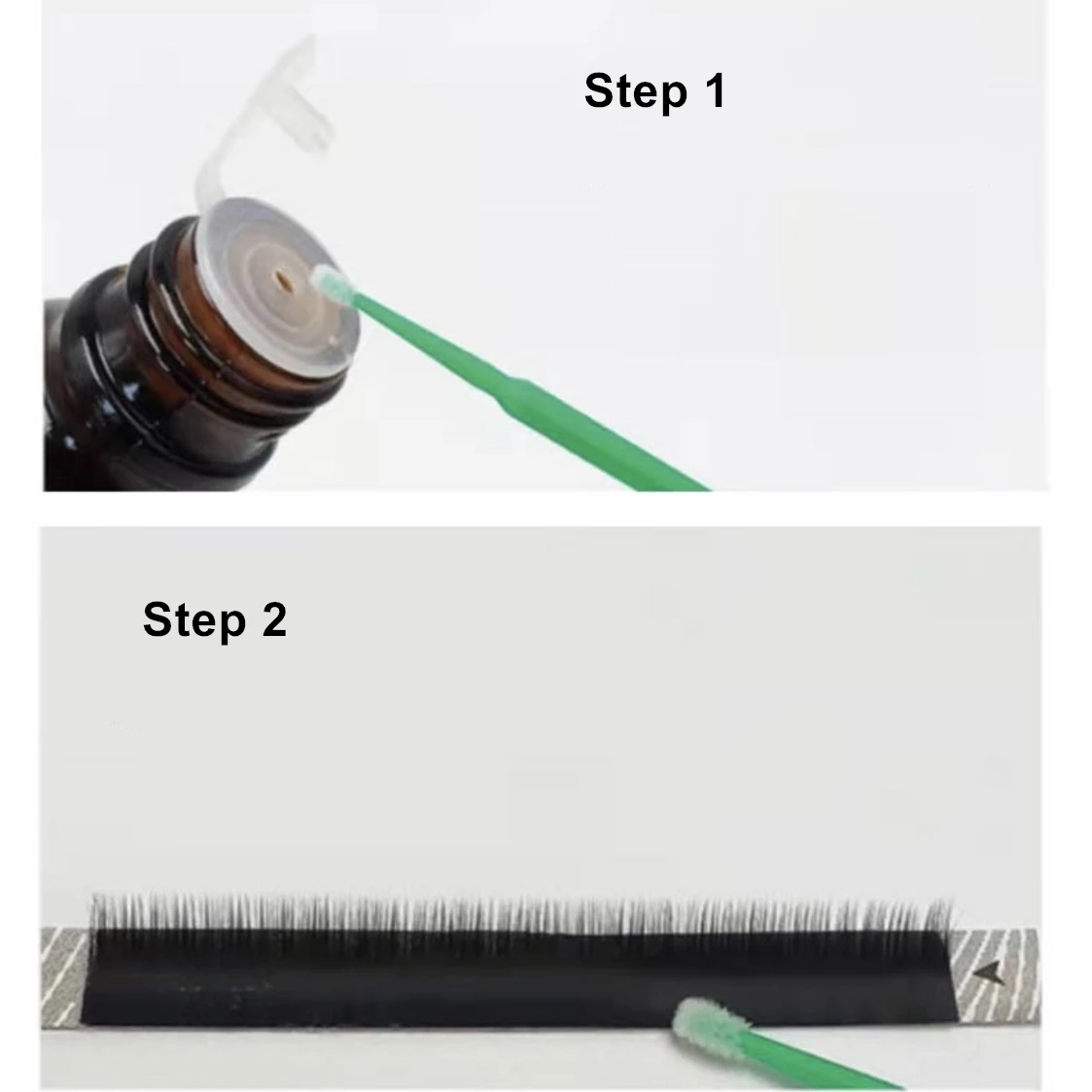 Step 1

Step 2