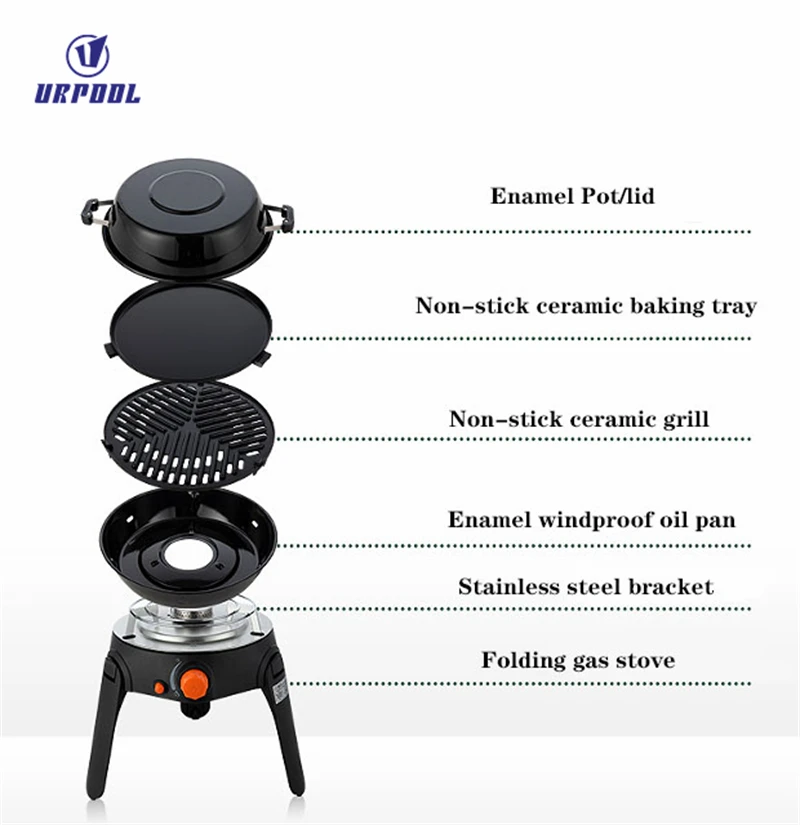 URPOOL

Enamel Pot/lid

Non-stick ceramic baking tray

Non-stick ceramic grill

Enamel windproof oil pan

Stainless steel bracket

Folding gas stove