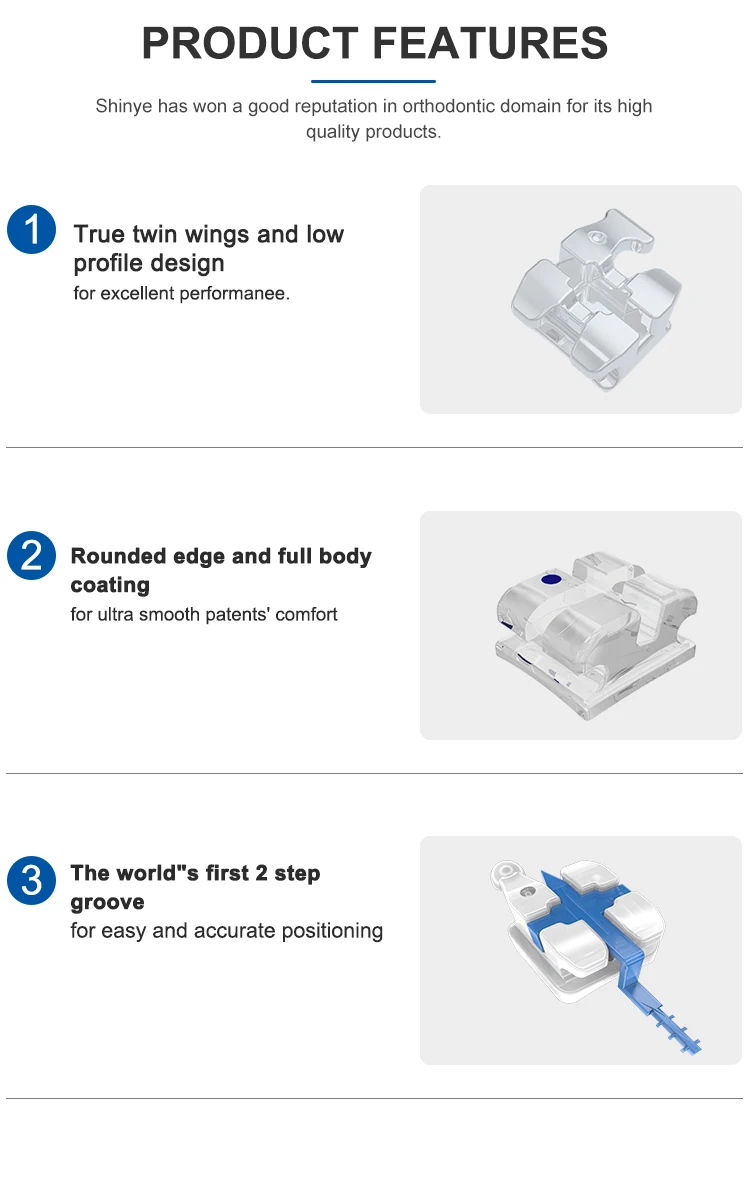 PRODUCT FEATURES

Shinye has won a good reputation in orthodontic domain for its high quality products.

1

True twin wings and low profile design

for excellent performanee.

2

Rounded edge and full body coating

for ultra smooth patents' comfort

3

The world"s first 2 step groove

for easy and accurate positioning