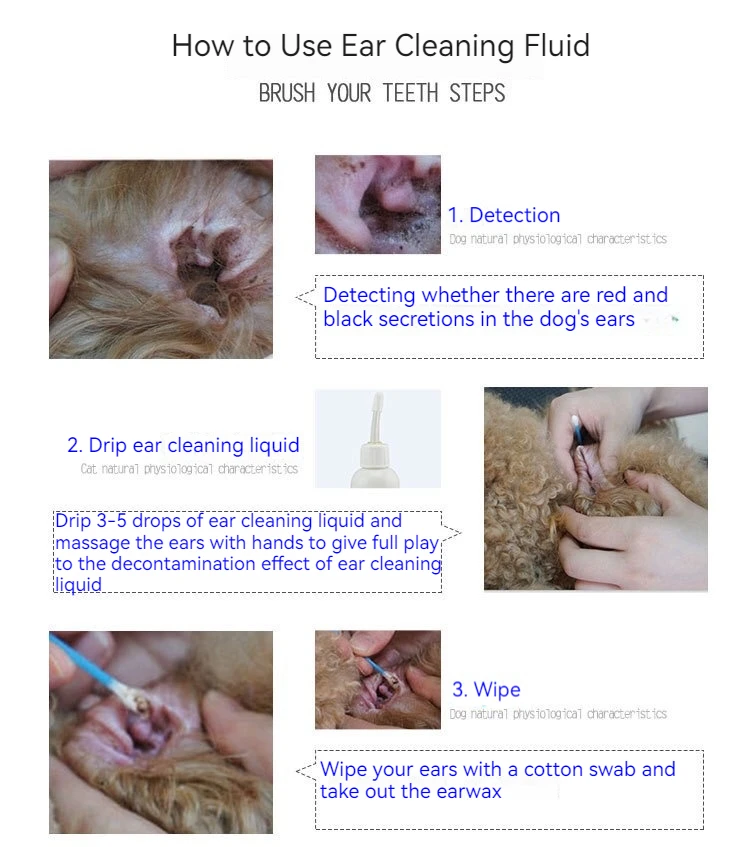 How to Use Ear Cleaning Fluid

BRUSH YOUR TEETH STEPS

1. Detection

Dog natural physiological characteristics

Detecting whether there are red and black secretions in the dog's ears

2. Drip ear cleaning liquid

Cat natural physiological characteristics

Drip 3-5 drops of ear cleaning liquid and massage the ears with hands to give full play to the decontamination effect of ear cleaning liquid

3. Wipe

Dog natural physiological characteristics

Wipe your ears with a cotton swab and take out the earwax