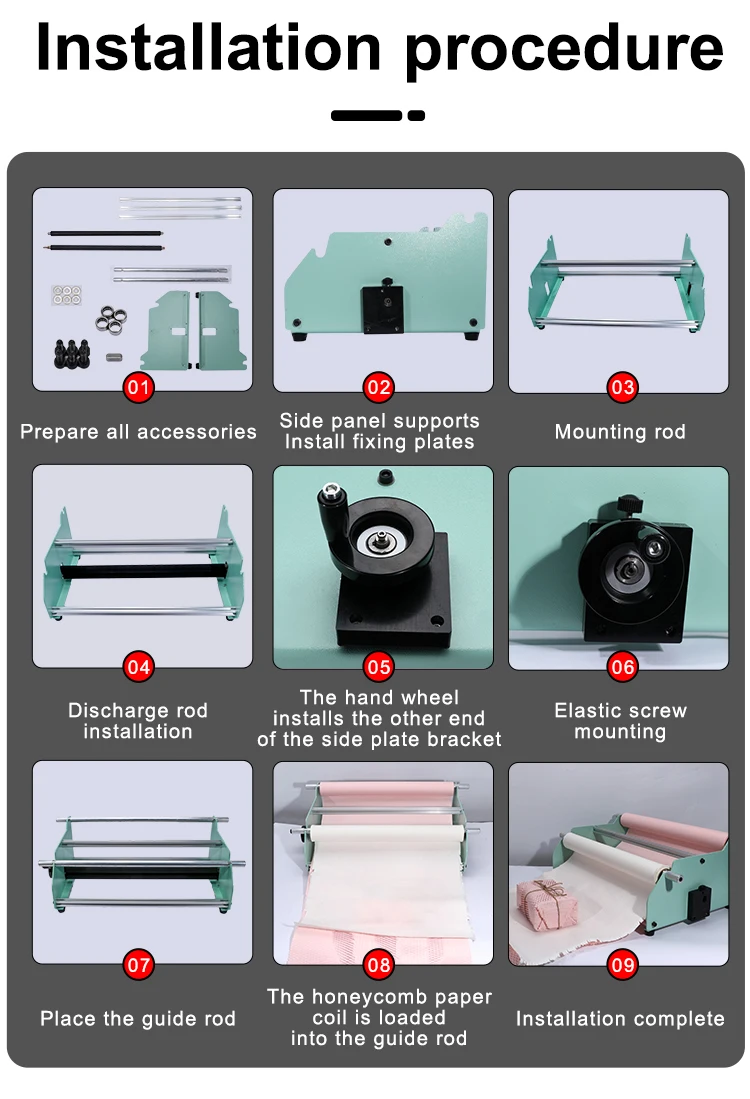 Installation procedure

01
Prepare all accessories

02
Side panel supports
Install fixing plates

03
Mounting rod

04
Discharge rod installation

05
The hand wheel installs the other end of the side plate bracket

06
Elastic screw mounting

07
Place the guide rod

08
The honeycomb paper coil is loaded into the guide rod

09
Installation complete