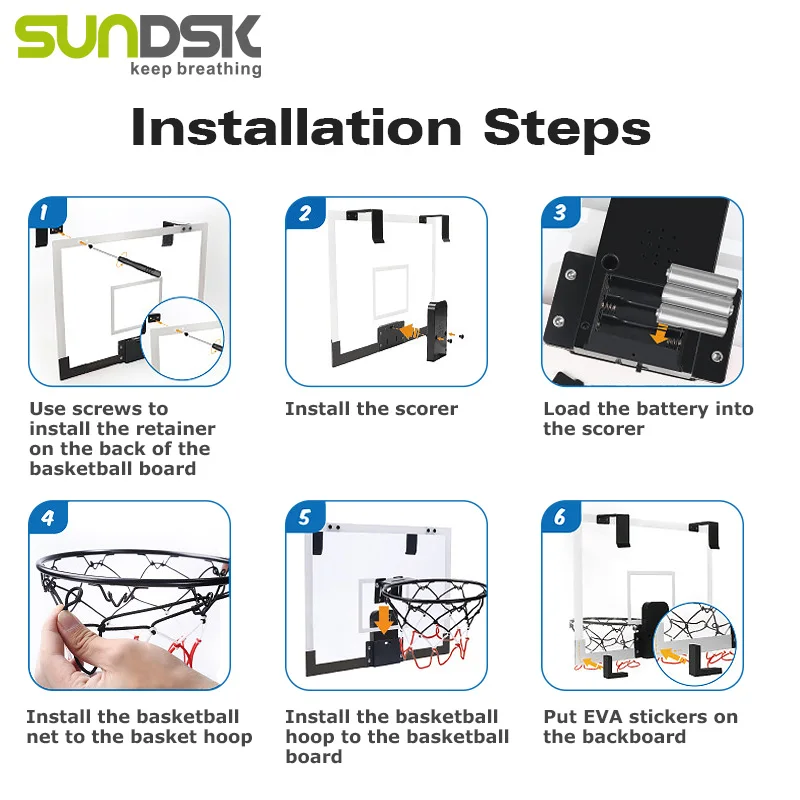 SUNDSK
keep breathing

Installation Steps

1
Use screws to install the retainer on the back of the basketball board

2
Install the scorer

3
Load the battery into the scorer

4
Install the basketball net to the basket hoop

5
Install the basketball hoop to the basketball board

6
Put EVA stickers on the backboard