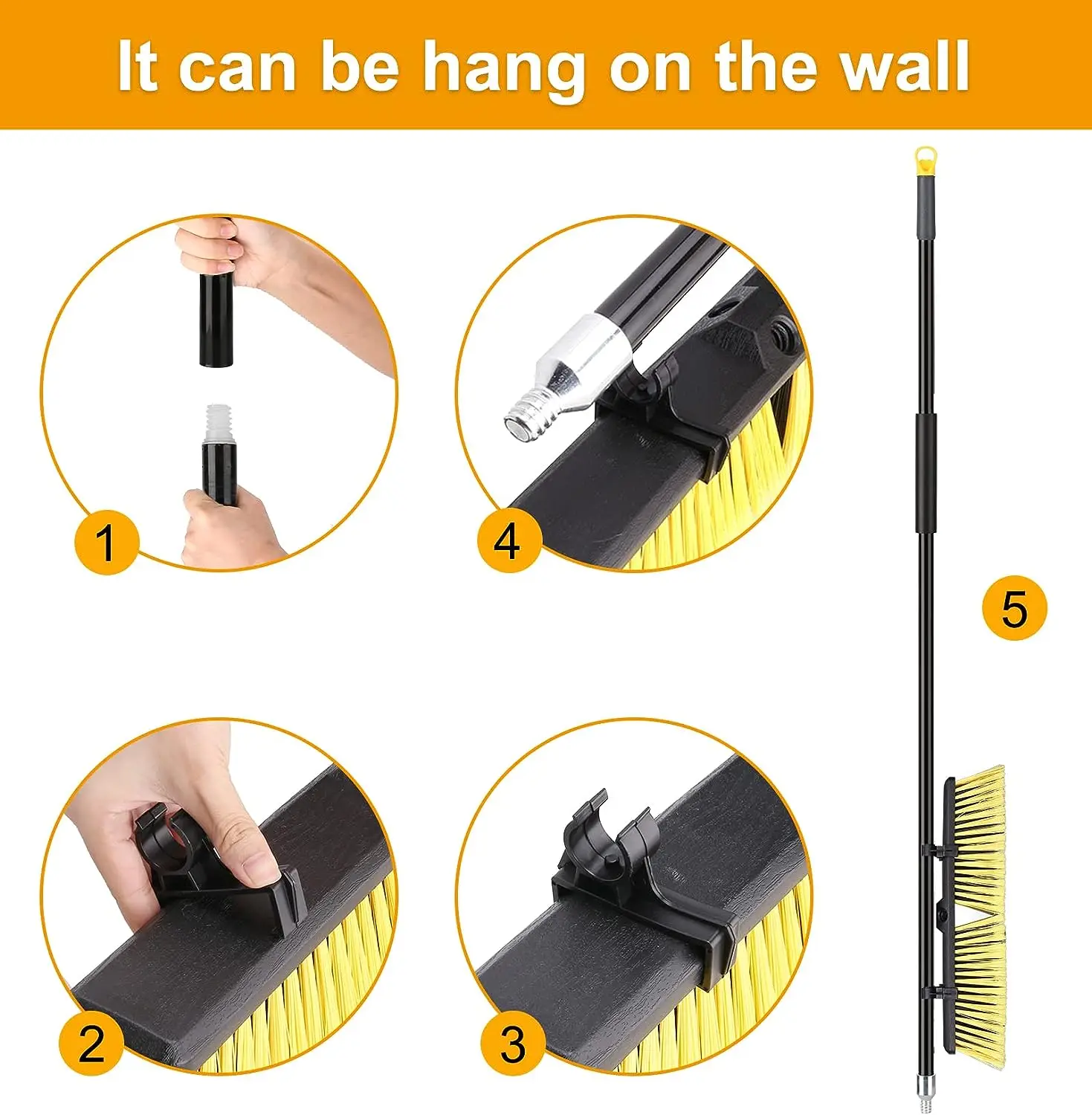 It can be hang on the wall

1

4

5

2

3