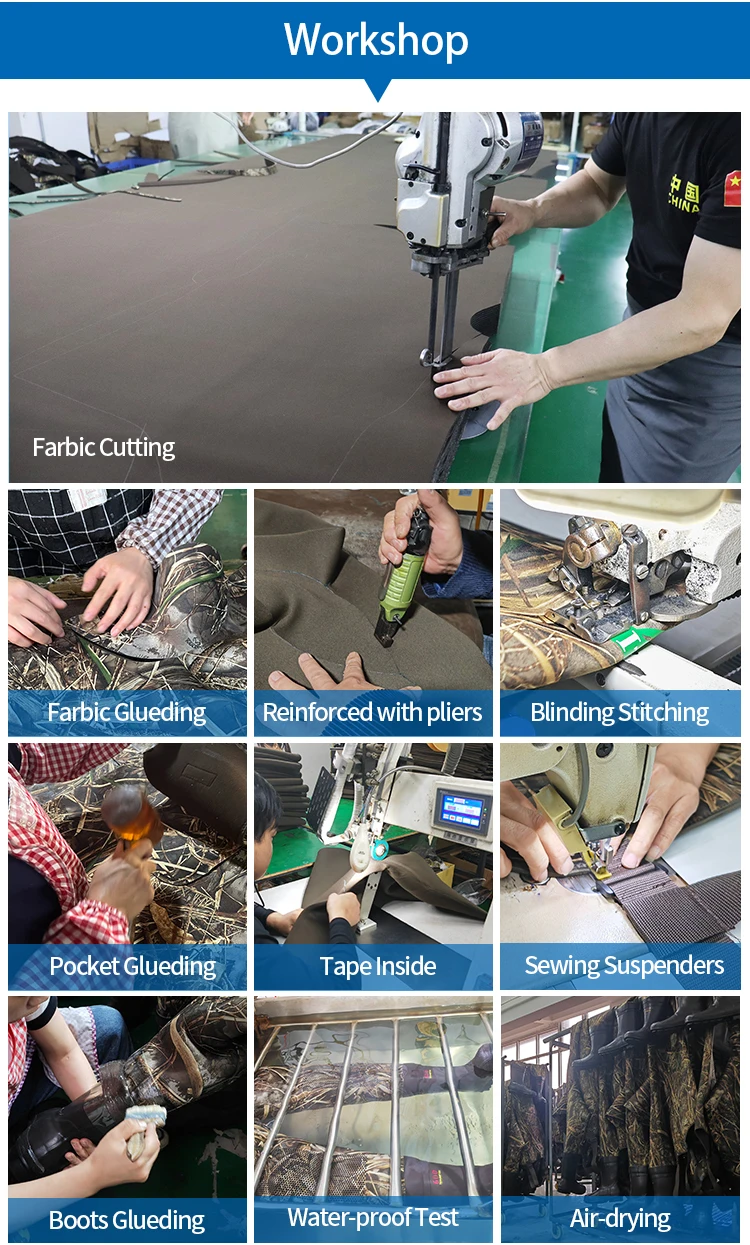 Workshop

中国 CHINA

Farbic Cutting

Farbic Glueding

Reinforced with pliers

Blinding Stitching

Pocket Glueding

Tape Inside

Sewing Suspenders

Boots Glueding

Water-proof Test

Air-drying