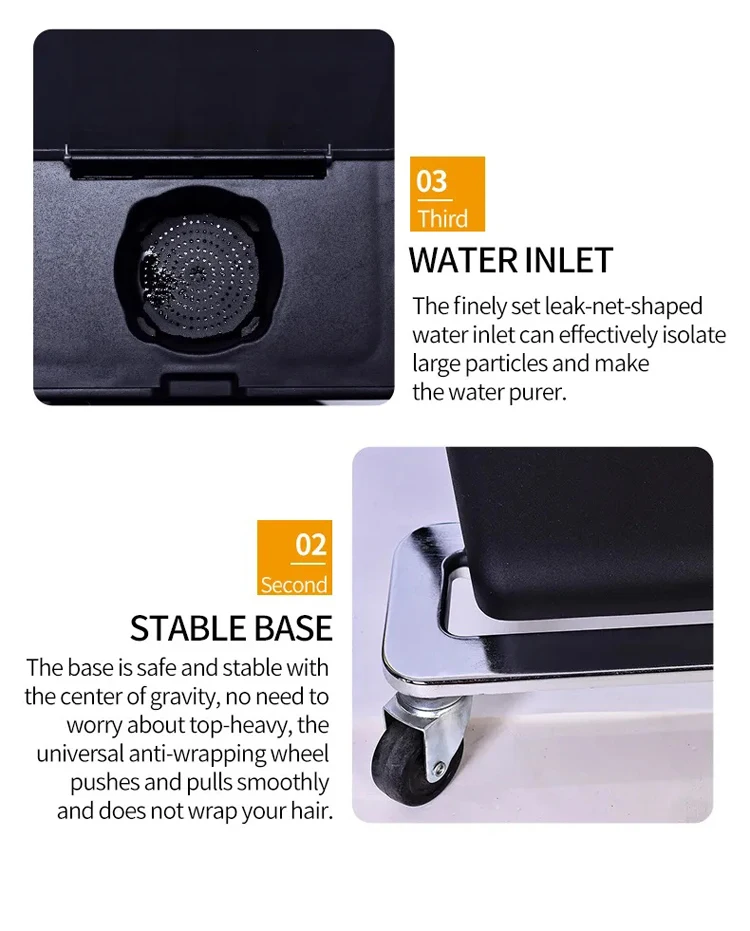 03
Third

WATER INLET

The finely set leak-net-shaped water inlet can effectively isolate large particles and make the water purer.

02
Second

STABLE BASE

The base is safe and stable with the center of gravity, no need to worry about top-heavy, the universal anti-wrapping wheel pushes and pulls smoothly and does not wrap your hair.