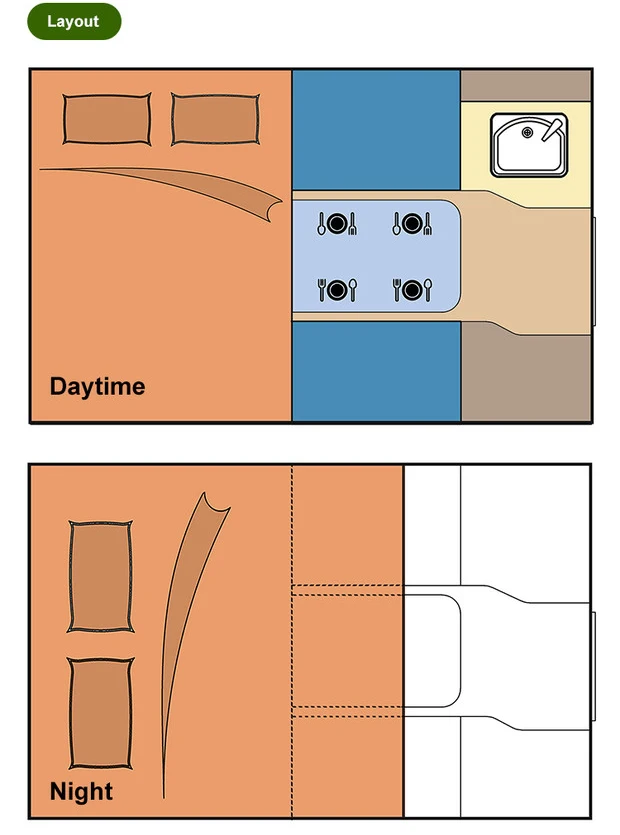 Layout

Daytime

Night