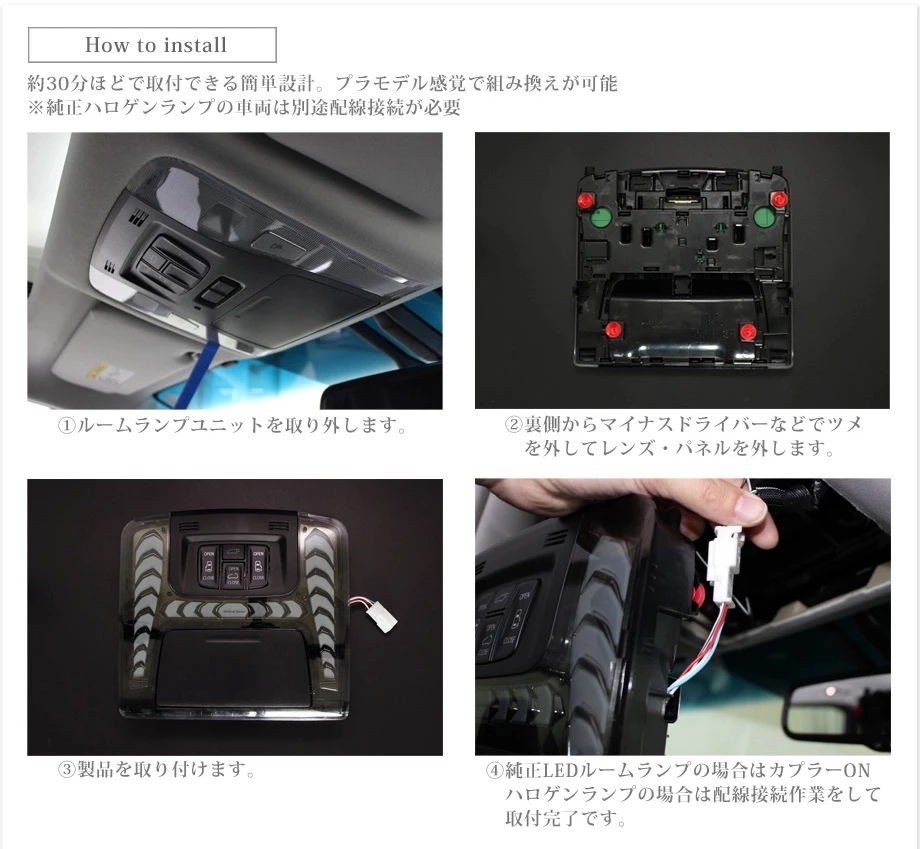 How to install

約30分ほどで取付できる簡単設計。プラモデル感覚で組み換えが可能
※純正ハロゲンランプの車両は別途配線接続が必要

①ルームランプユニットを取り外します。

②裏側からマイナスドライバーなどでツメを外してレンズ・パネルを外します。

OPEN CLOSE OPEN CLOSE OPEN CLOSE

③製品を取り付けます。

④純正LEDルームランプの場合はカプラーON
ハロゲンランプの場合は配線接続作業をして取付完了です。