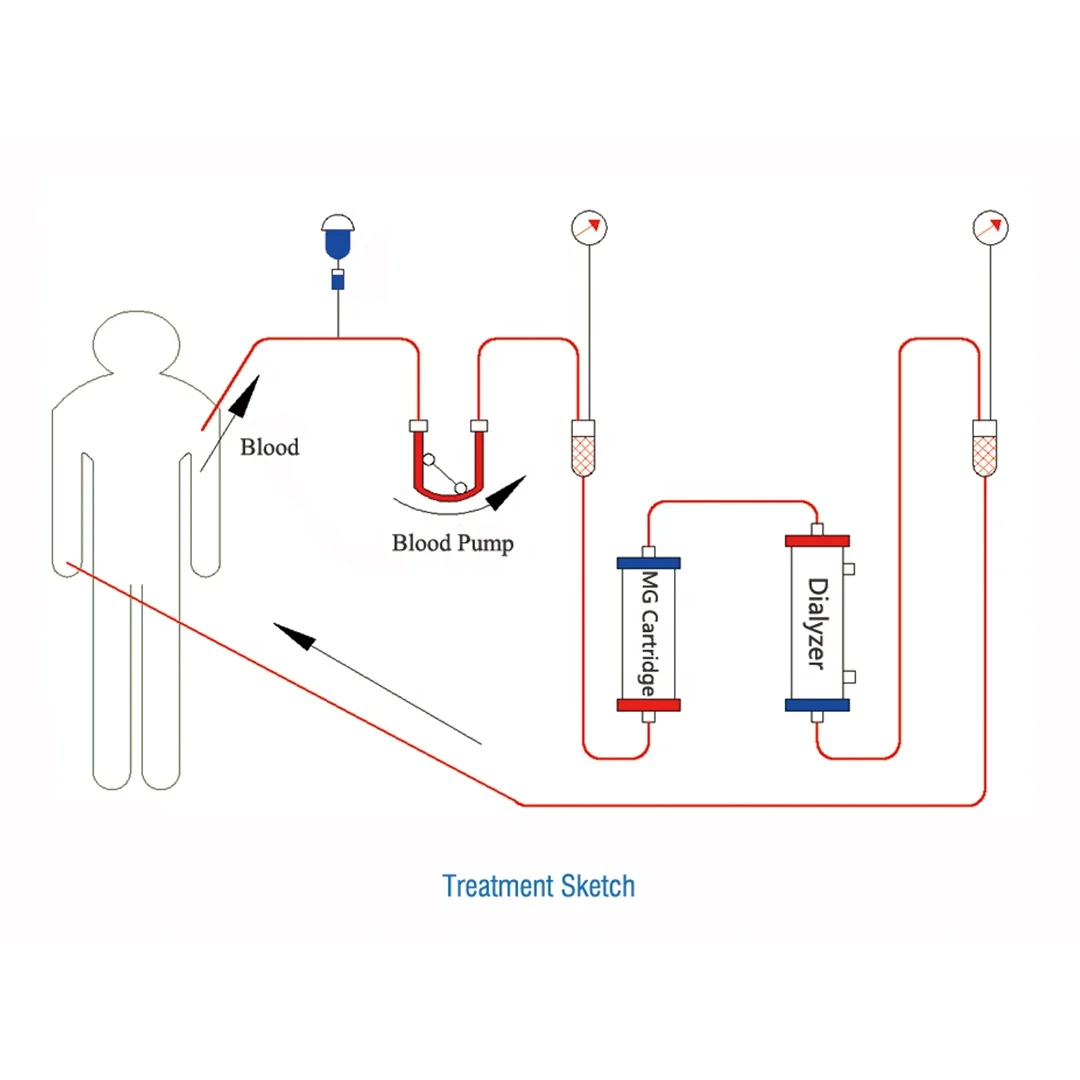 Blood

Blood Pump

MG Cartridge

Dialyzer

Treatment Sketch