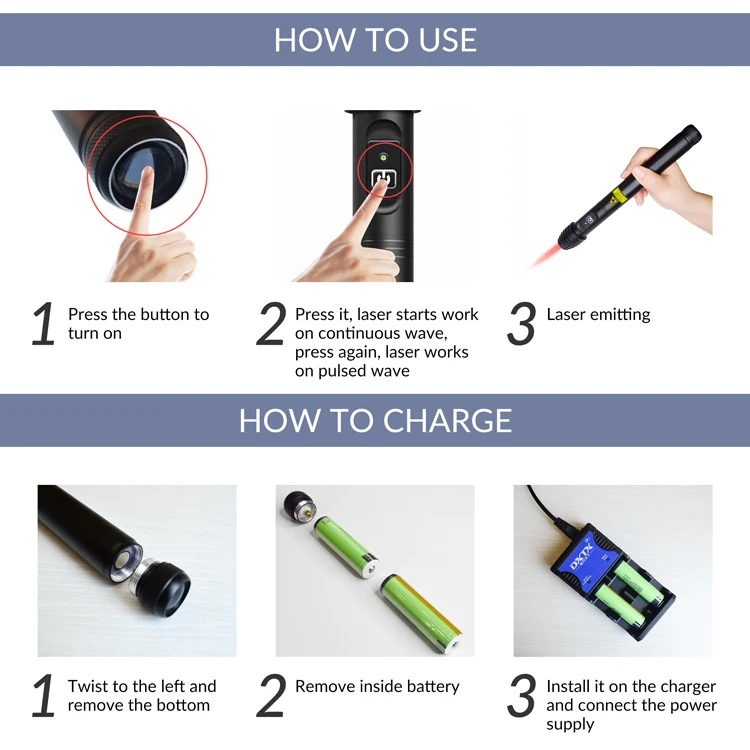 HOW TO USE

1 Press the button to turn on

2 Press it, laser starts work on continuous wave, press again, laser works on pulsed wave

3 Laser emitting

HOW TO CHARGE

DXTX

1 Twist to the left and remove the bottom

2 Remove inside battery

3 Install it on the charger and connect the power supply