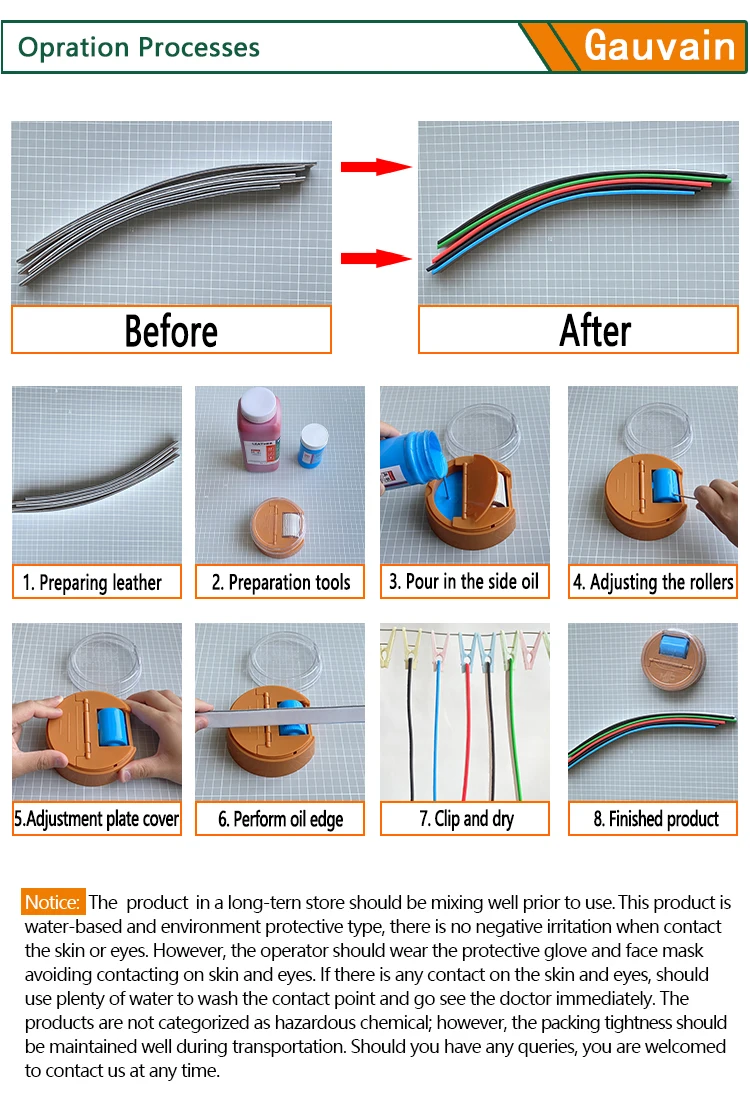 Opration Processes

Gauvain

Before

After

1. Preparing leather

2. Preparation tools

3. Pour in the side oil

4. Adjusting the rollers

5.Adjustment plate cover

6. Perform oil edge

7. Clip and dry

8. Finished product

Notice: The product in a long-tern store should be mixing well prior to use. This product is water-based and environment protective type, there is no negative irritation when contact the skin or eyes. However, the operator should wear the protective glove and face mask avoiding contacting on skin and eyes. If there is any contact on the skin and eyes, should use plenty of water to wash the contact point and go see the doctor immediately. The products are not categorized as hazardous chemical; however, the packing tightness should be maintained well during transportation. Should you have any queries, you are welcomed to contact us at any time.