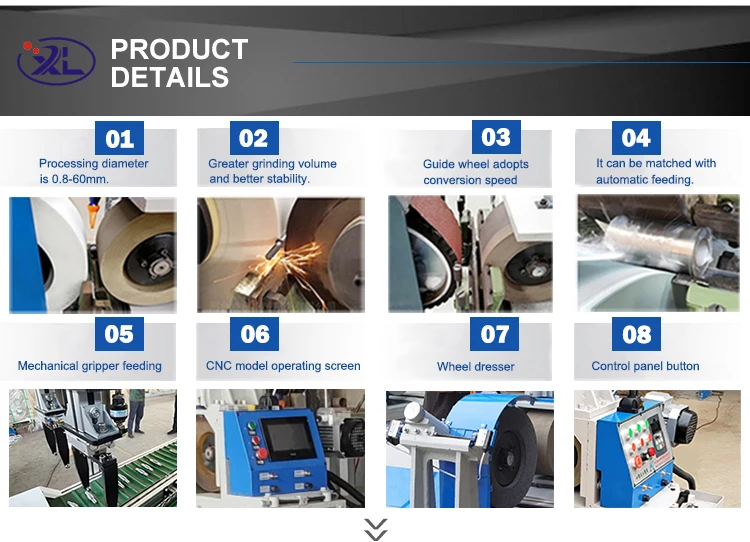 XL

PRODUCT DETAILS

01
Processing diameter is 0.8-60mm.

02
Greater grinding volume and better stability.

03
Guide wheel adopts conversion speed

04
It can be matched with automatic feeding.

05
Mechanical gripper feeding

06
CNC model operating screen

07
Wheel dresser

08
Control panel button